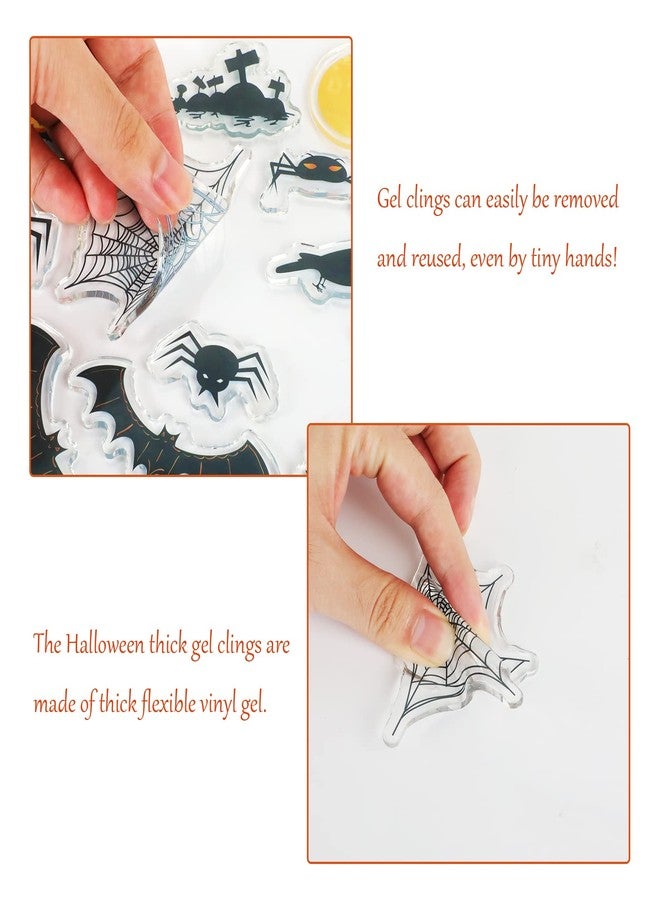 Gel clings can easily be removed and reused, even by tiny hands!

The Halloween thick gel clings are made of thick flexible vinyl gel.