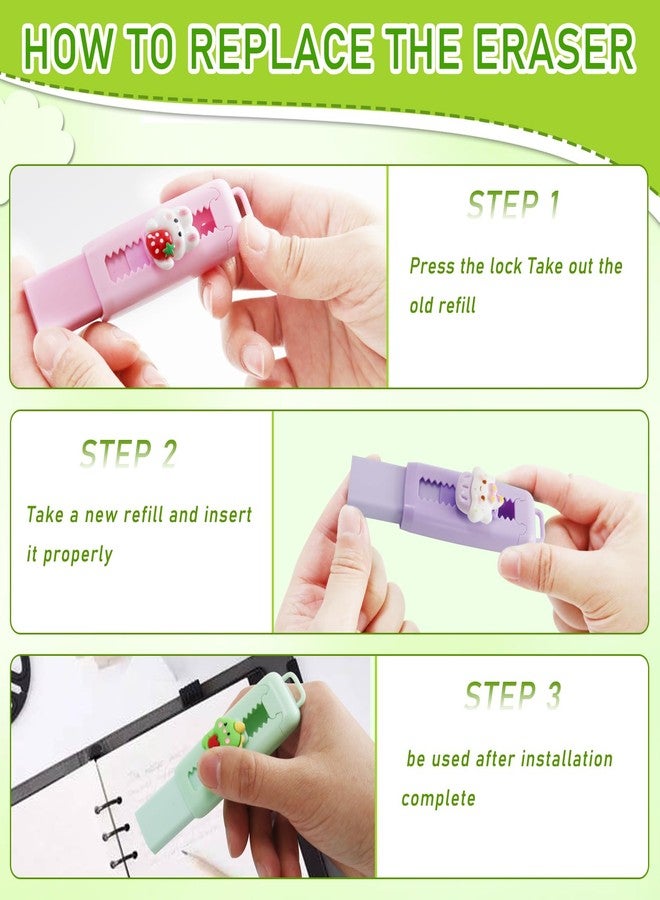 HOW TO REPLACE THE ERASER

STEP 1

Press the lock Take out the old refill

STEP 2

Take a new refill and insert it properly

STEP 3

be used after installation complete