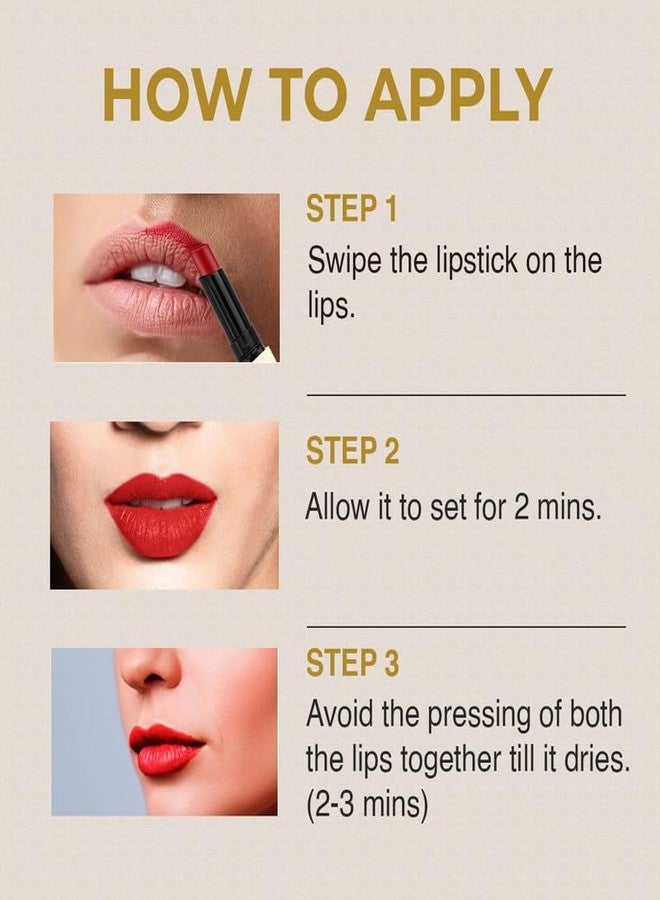 HOW TO APPLY

STEP 1
Swipe the lipstick on the lips.

STEP 2
Allow it to set for 2 mins.

STEP 3
Avoid the pressing of both the lips together till it dries. (2-3 mins)