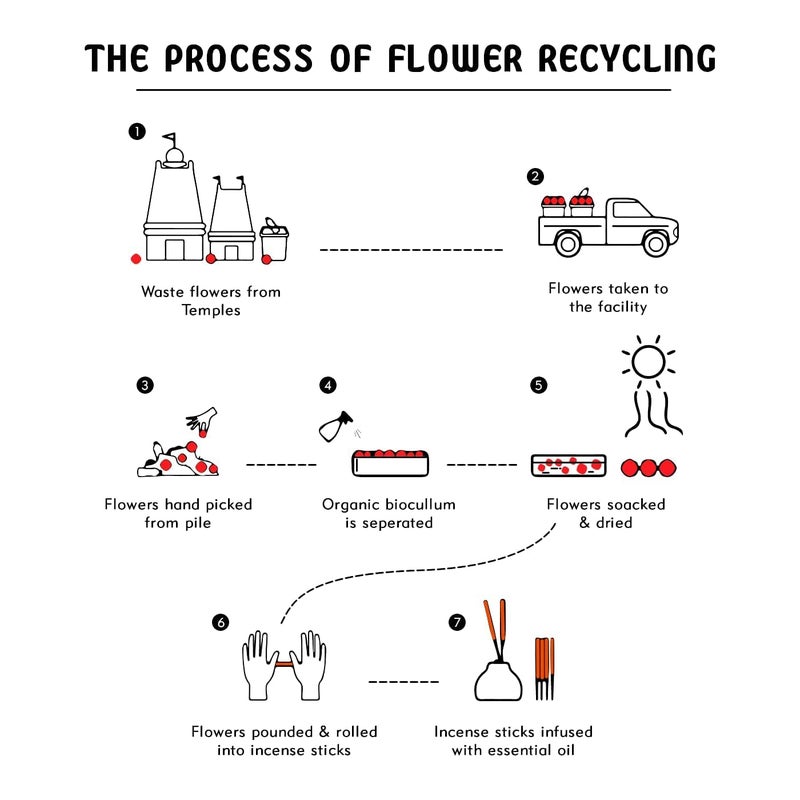 THE PROCESS OF FLOWER RECYCLING

1

Waste flowers from Temples

2

Flowers taken to the facility

3

Flowers hand picked from pile

4

Organic biocullum is seperated

5

Flowers soacked & dried

6

Flowers pounded & rolled into incense sticks

7

Incense sticks infused with essential oil