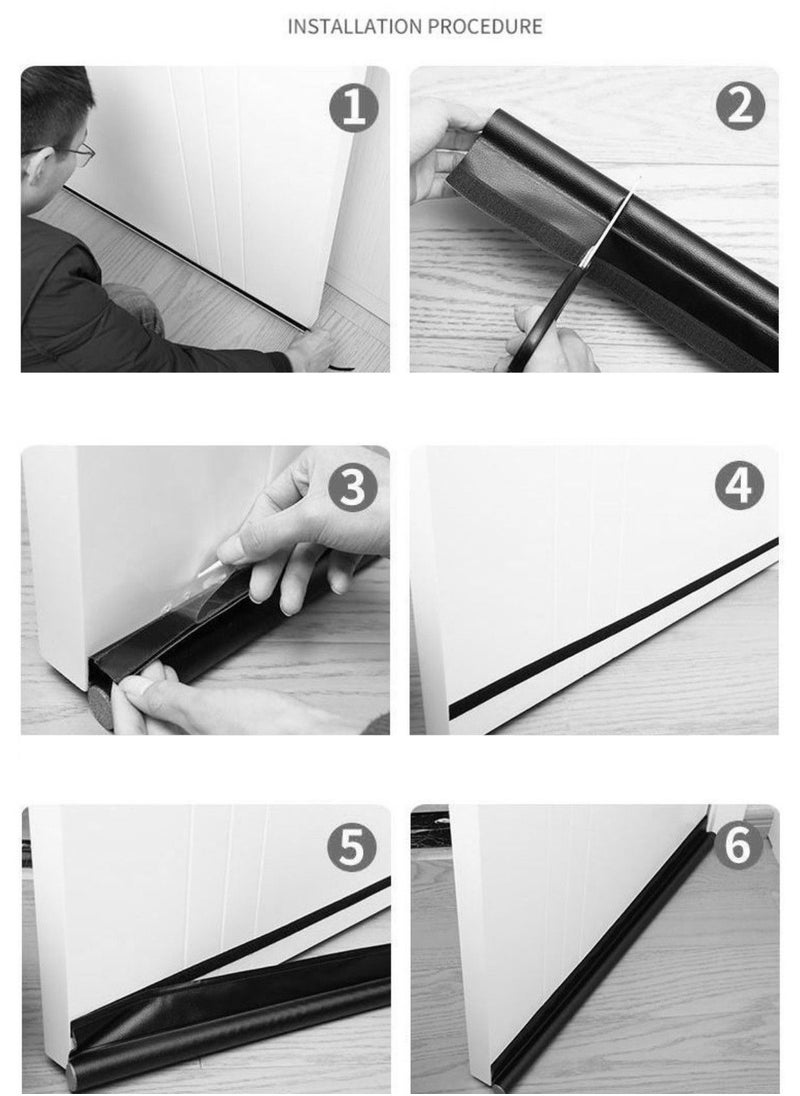 INSTALLATION PROCEDURE

1

2

3

4

5

6