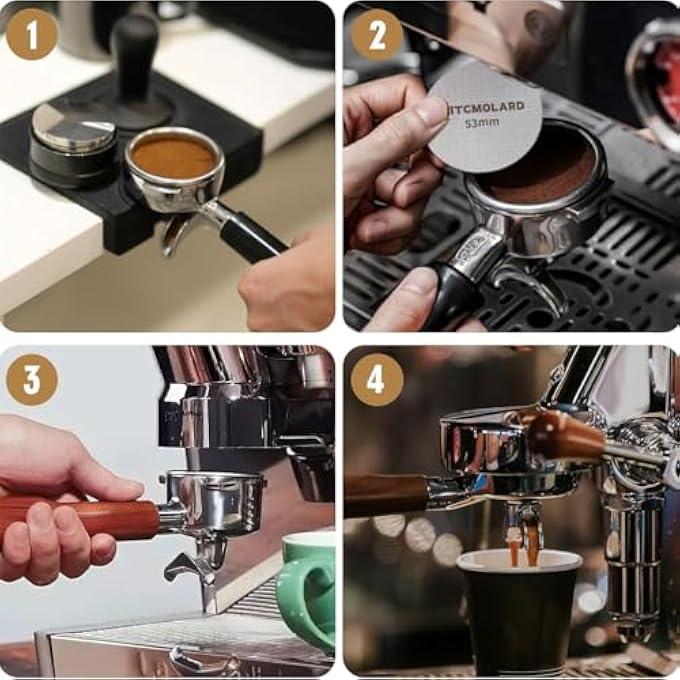 1

2

ITCMOLARD
53mm

3

4