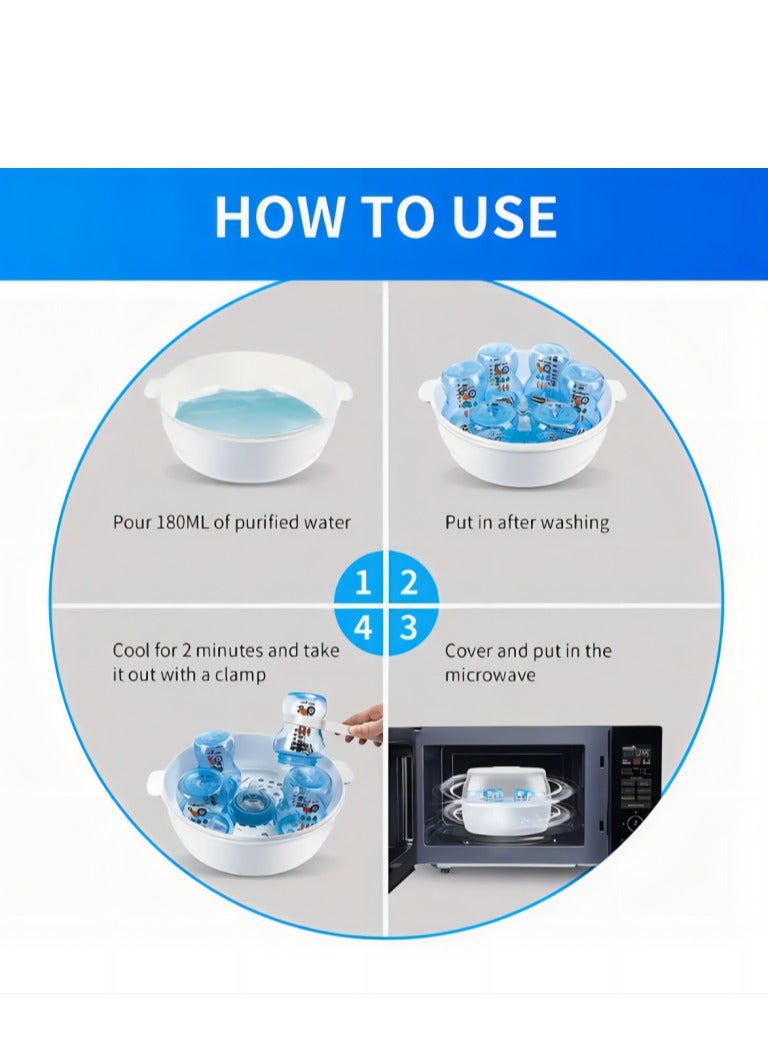 HOW TO USE

Pour 180ML of purified water

Put in after washing

1 2
4 3

Cool for 2 minutes and take it out with a clamp

Cover and put in the microwave