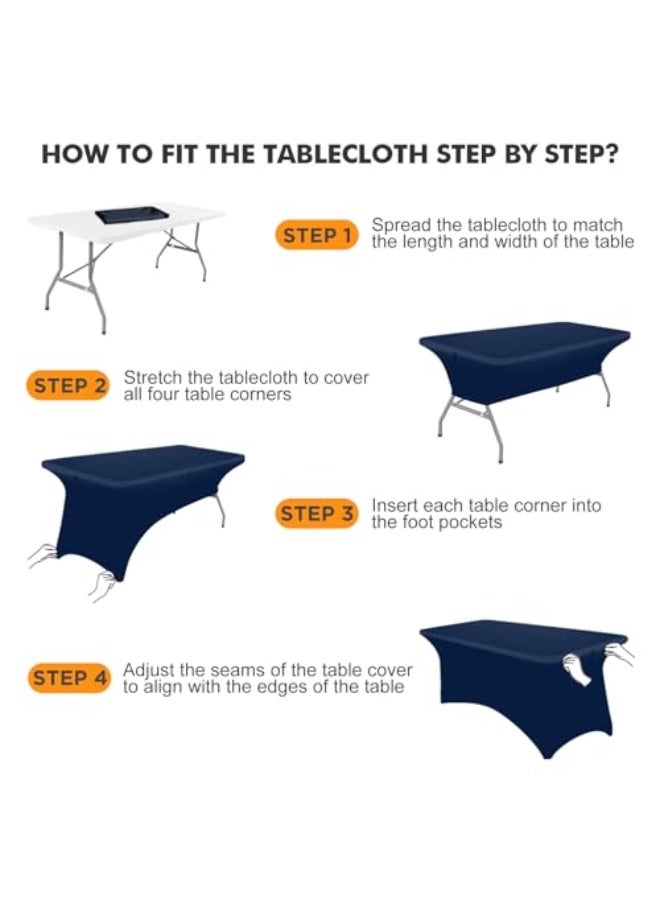 HOW TO FIT THE TABLECLOTH STEP BY STEP?

STEP 1 Spread the tablecloth to match the length and width of the table

STEP 2 Stretch the tablecloth to cover all four table corners

STEP 3 Insert each table corner into the foot pockets

STEP 4 Adjust the seams of the table cover to align with the edges of the table