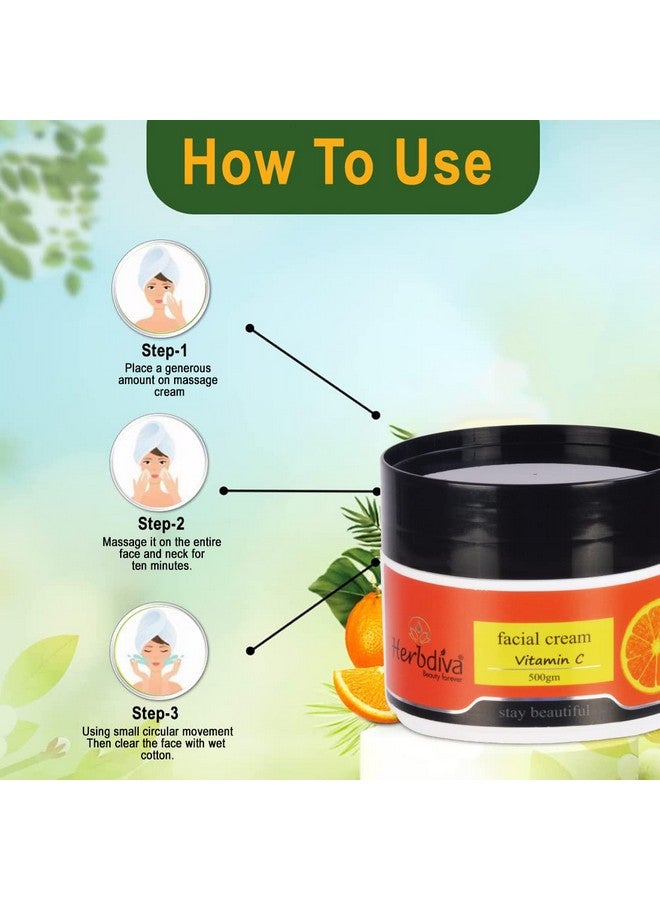 How To Use

Step-1
Place a generous amount on massage cream

Step-2
Massage it on the entire face and neck for ten minutes.

Step-3
Using small circular movement Then clear the face with wet cotton.

Herbdiva®
beauty forever

facial cream
Vitamin C
500gm

stay beautiful