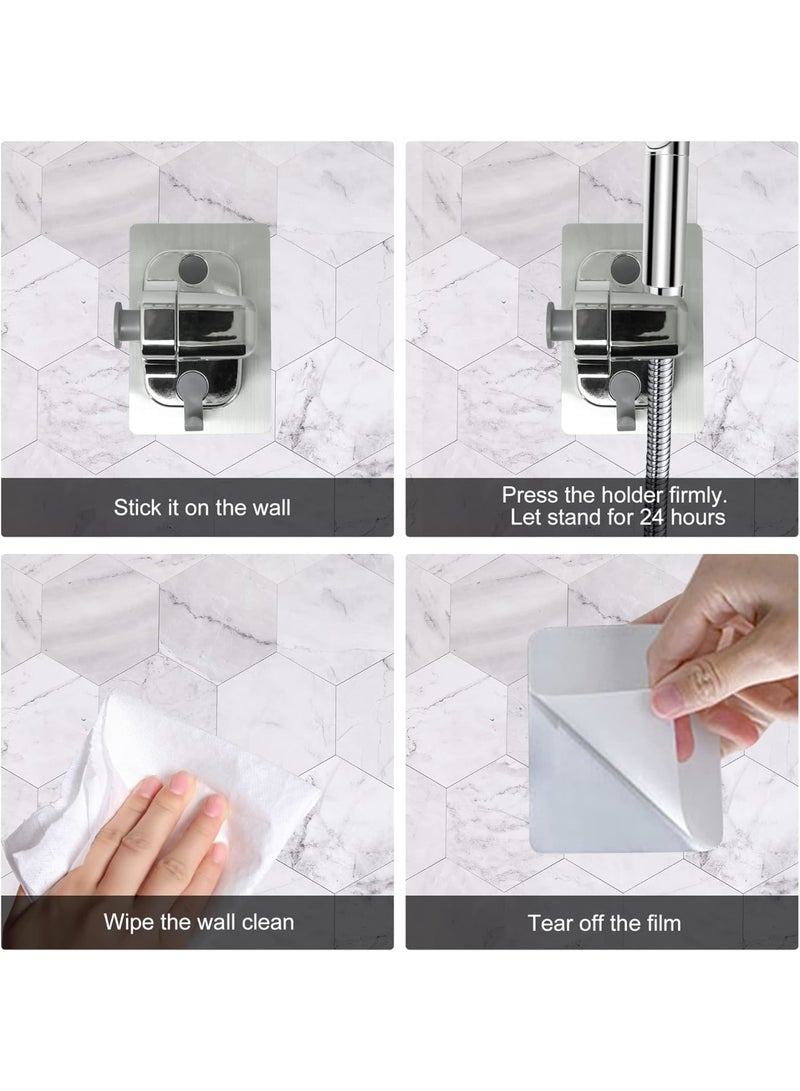 Stick it on the wall

Press the holder firmly.
Let stand for 24 hours

Wipe the wall clean

Tear off the film