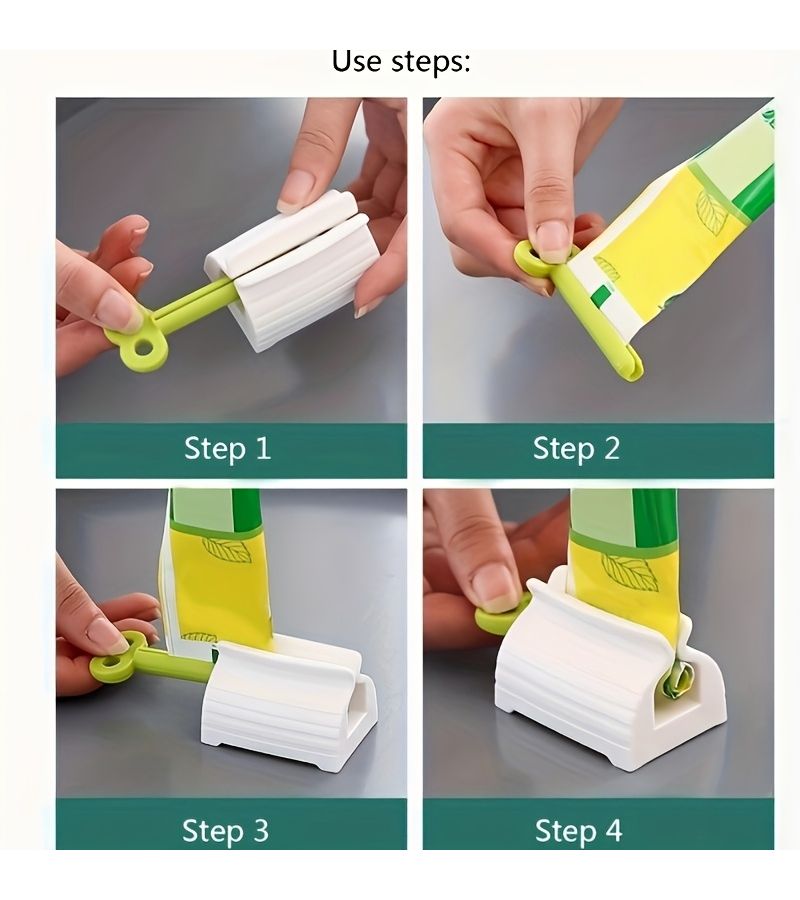 Use steps:

Step 1

Step 2

Step 3

Step 4