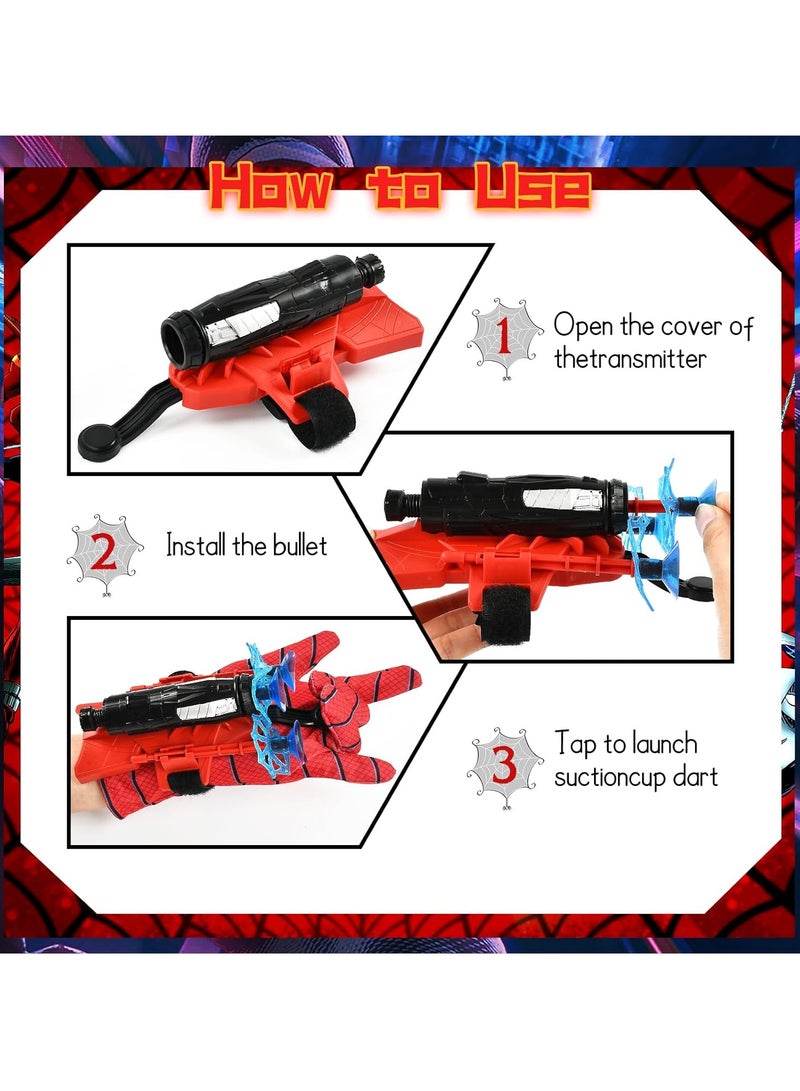 How to Use

1 Open the cover of thetransmitter

2 Install the bullet

3 Tap to launch suctioncup dart