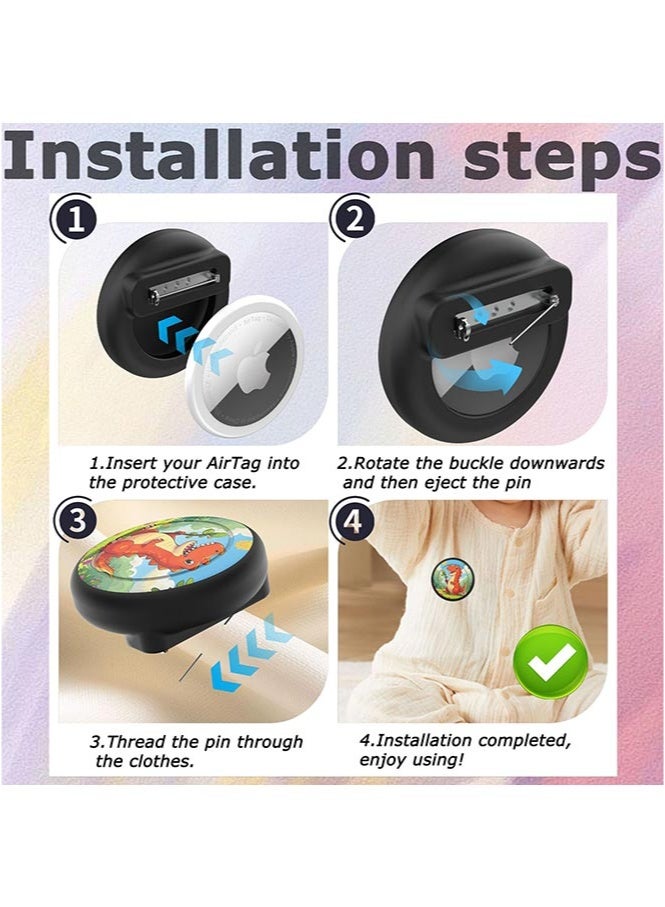 Installation steps

1

1.Insert your AirTag into the protective case.

2

2.Rotate the buckle downwards and then eject the pin

3

3.Thread the pin through the clothes.

4

4.Installation completed, enjoy using!