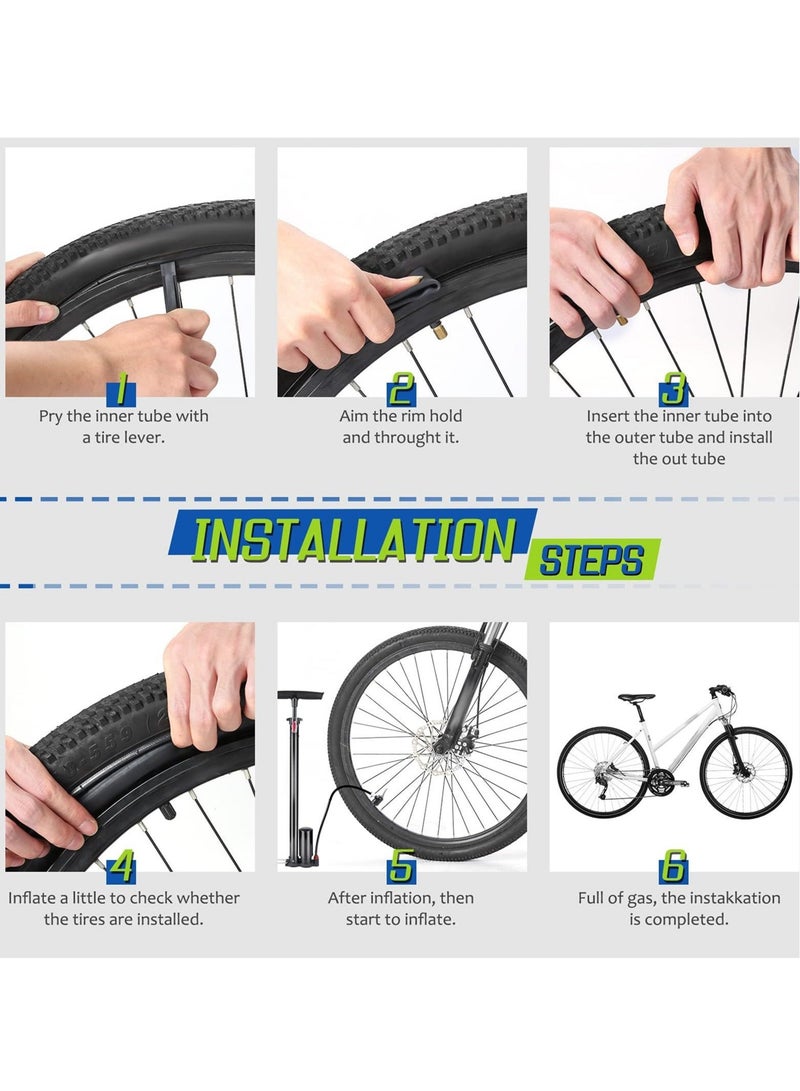 1
Pry the inner tube with a tire lever.

2
Aim the rim hold and throught it.

3
Insert the inner tube into the outer tube and install the out tube

INSTALLATION STEPS

4
Inflate a little to check whether the tires are installed.

5
After inflation, then start to inflate.

6
Full of gas, the instakkation is completed.