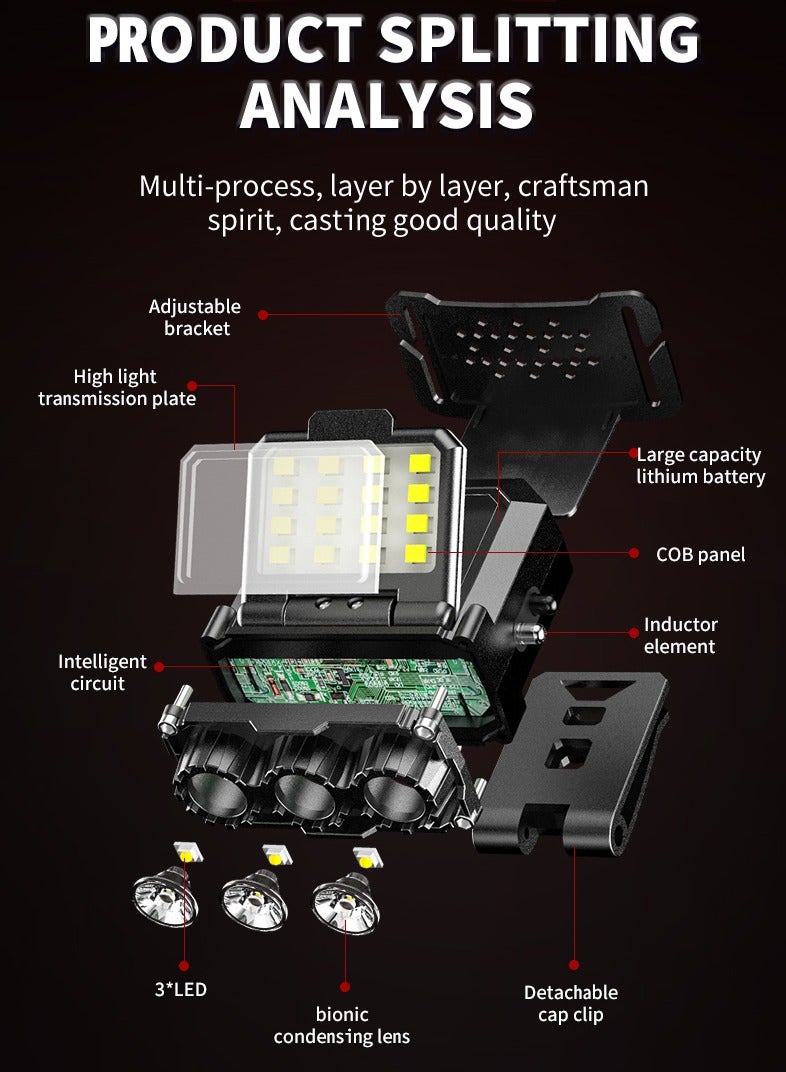 PRODUCT SPLITTING ANALYSIS

Multi-process, layer by layer, craftsman spirit, casting good quality

Adjustable bracket

High light transmission plate

Large capacity lithium battery

COB panel

Inductor element

Intelligent circuit

3*LED

bionic condensing lens

Detachable cap clip