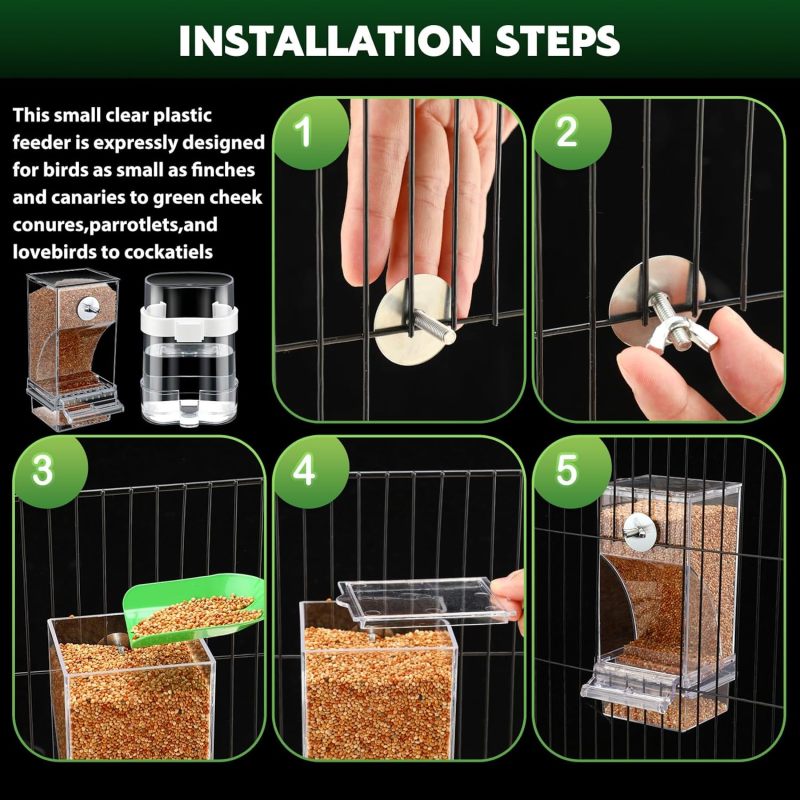 INSTALLATION STEPS

This small clear plastic feeder is expressly designed for birds as small as finches and canaries to green cheek conures,parrotlets,and lovebirds to cockatiels

1

2

3

4

5