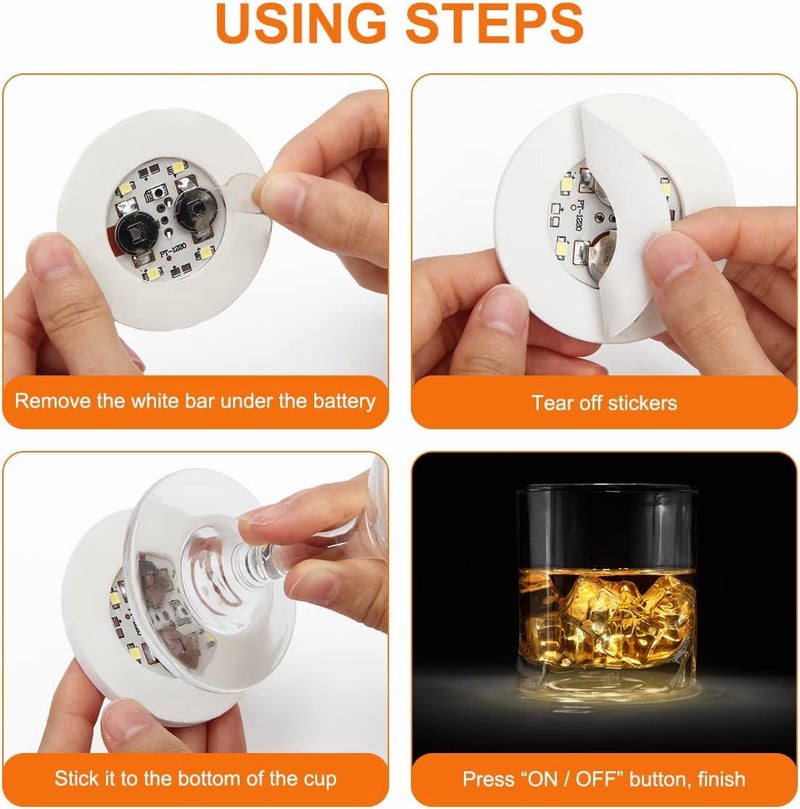 USING STEPS

PT-1220

Remove the white bar under the battery

PT-1220

Tear off stickers

Stick it to the bottom of the cup

Press “ON / OFF” button, finish