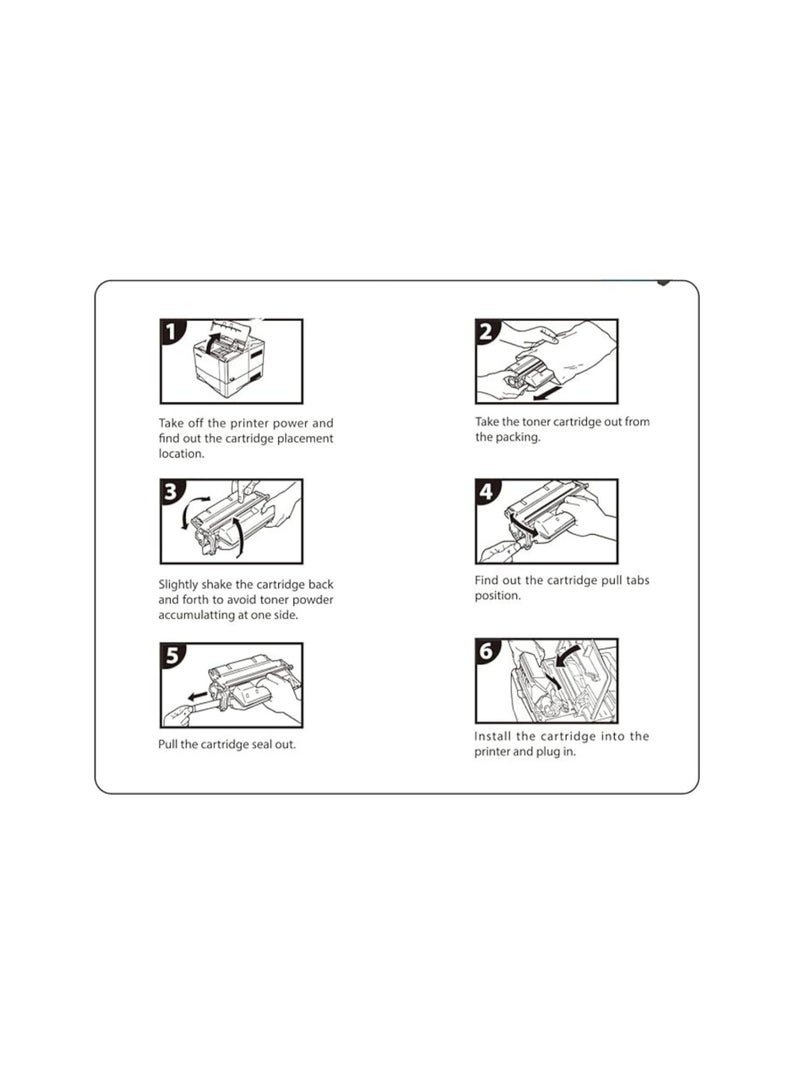 1

Take off the printer power and find out the cartridge placement location.

2

Take the toner cartridge out from the packing.

3

Slightly shake the cartridge back and forth to avoid toner powder accumulatting at one side.

4

Find out the cartridge pull tabs position.

5

Pull the cartridge seal out.

6

Install the cartridge into the printer and plug in.