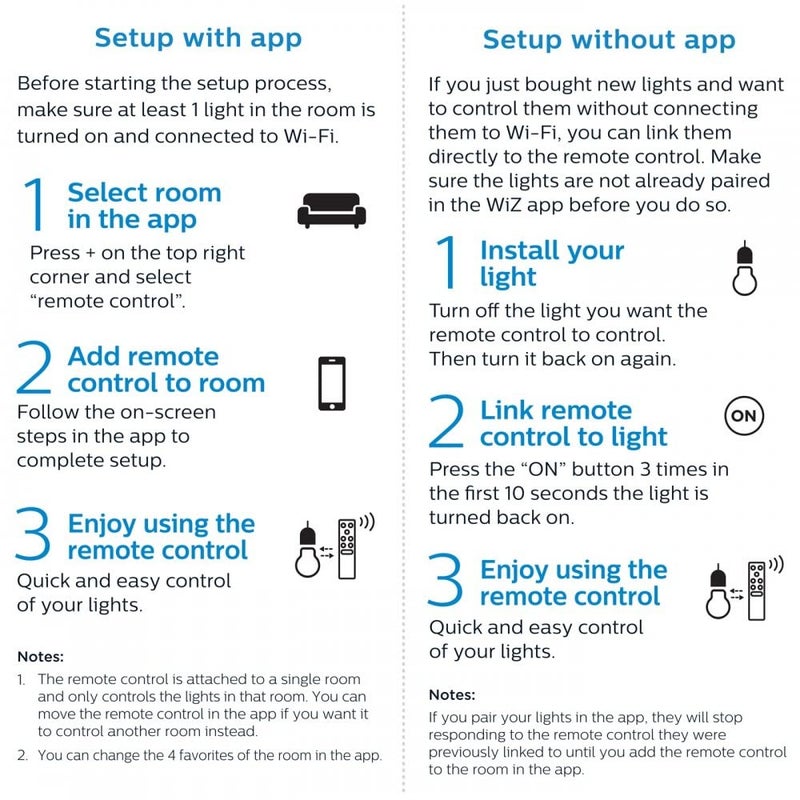 Setup with app

Before starting the setup process, make sure at least 1 light in the room is turned on and connected to Wi-Fi.

1 Select room in the app

Press + on the top right corner and select "remote control".

2 Add remote control to room

Follow the on-screen steps in the app to complete setup.

3 Enjoy using the remote control

Quick and easy control of your lights.

Notes:

1. The remote control is attached to a single room and only controls the lights in that room. You can move the remote control in the app if you want it to control another room instead.

2. You can change the 4 favorites of the room in the app.

Setup without app

If you just bought new lights and want to control them without connecting them to Wi-Fi, you can link them directly to the remote control. Make sure the lights are not already paired in the WiZ app before you do so.

1 Install your light

Turn off the light you want the remote control to control. Then turn it back on again.

2 Link remote control to light

ON

Press the "ON" button 3 times in the first 10 seconds the light is turned back on.

3 Enjoy using the remote control

Quick and easy control of your lights.

Notes:

If you pair your lights in the app, they will stop responding to the remote control they were previously linked to until you add the remote control to the room in the app.