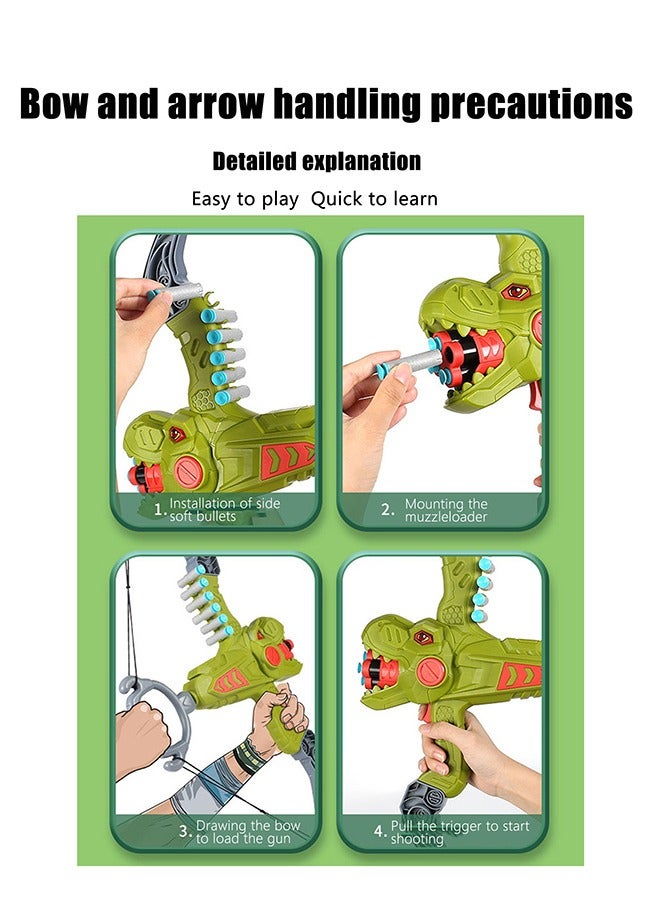 Bow and arrow handling precautions

Detailed explanation

Easy to play Quick to learn

1. Installation of side soft bullets

2. Mounting the muzzleloader

3. Drawing the bow to load the gun

4. Pull the trigger to start shooting