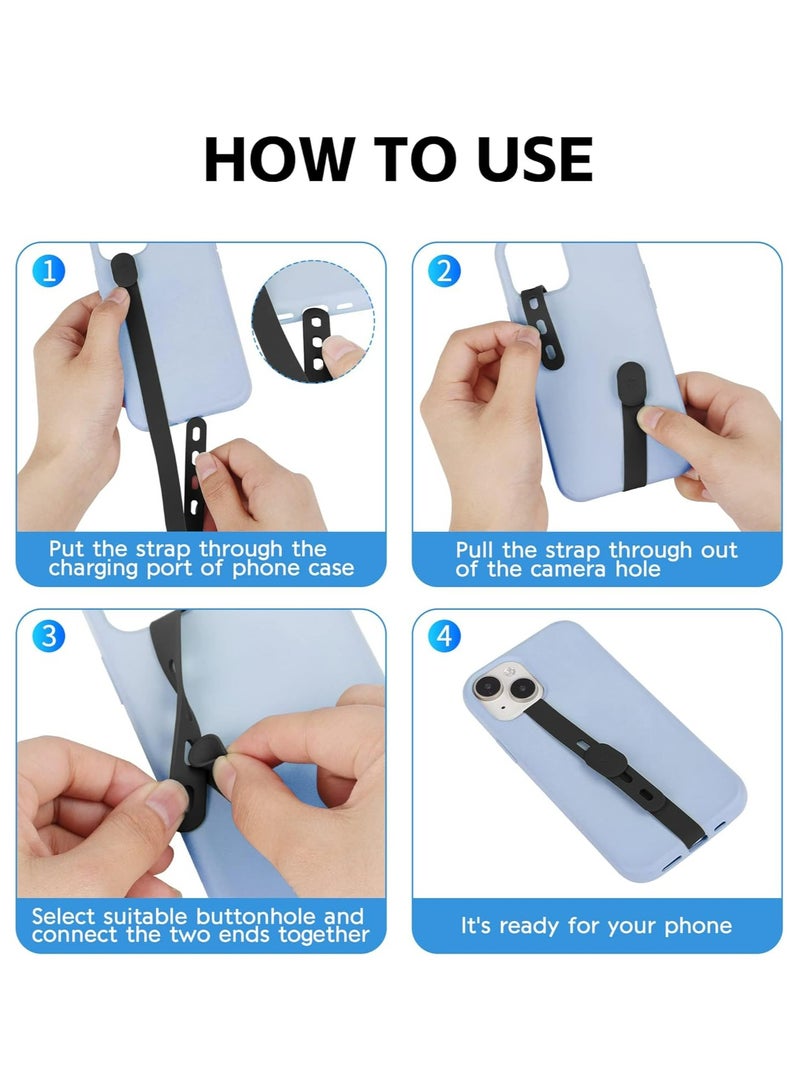 HOW TO USE

1
Put the strap through the charging port of phone case

2
Pull the strap through out of the camera hole

3
Select suitable buttonhole and connect the two ends together

4
It's ready for your phone