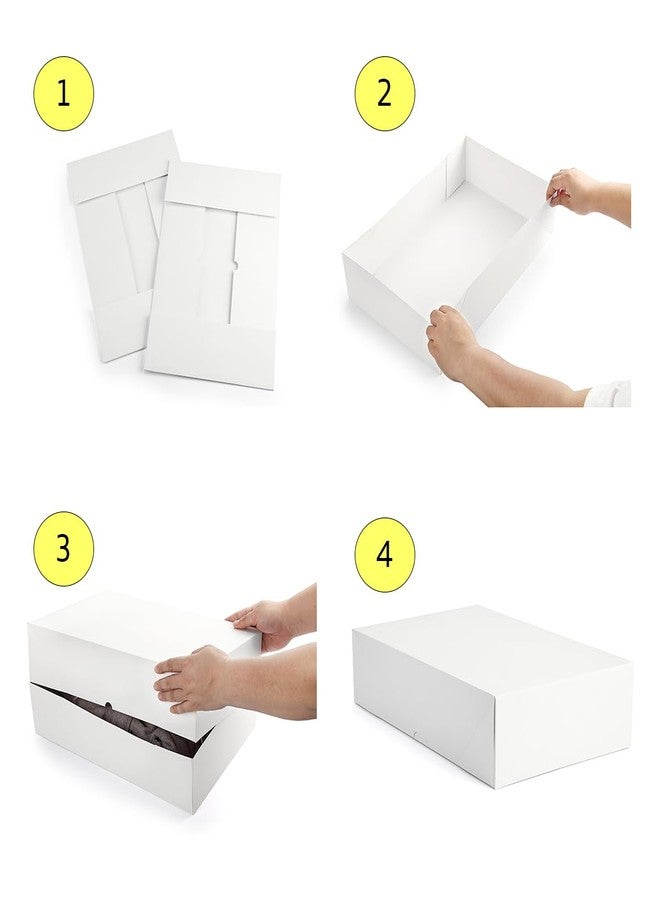 1

2

3

4