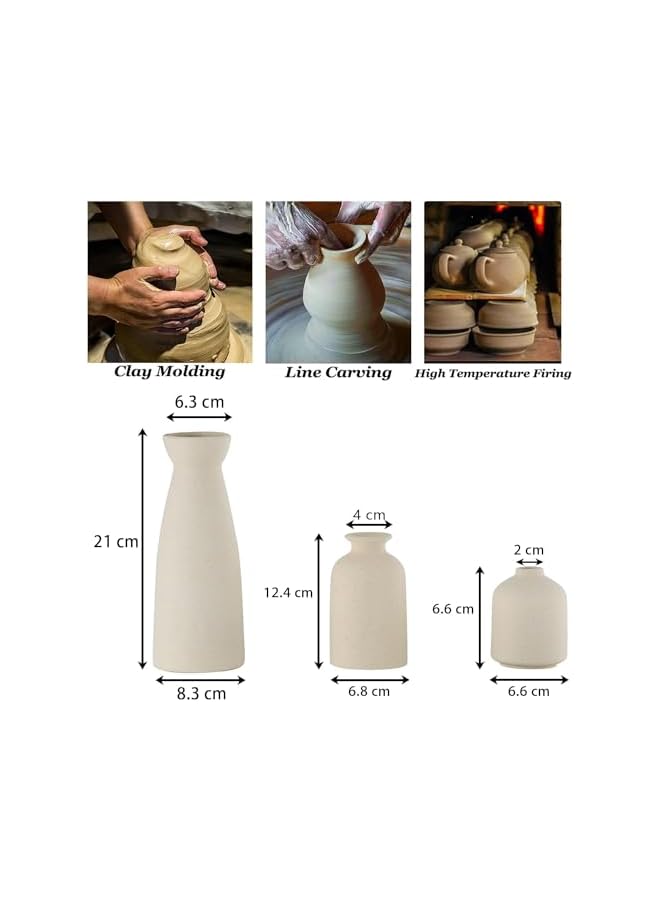 Clay Molding
Line Carving
High Temperature Firing

6.3 cm
21 cm
8.3 cm

4 cm
12.4 cm
6.8 cm

2 cm
6.6 cm
6.6 cm