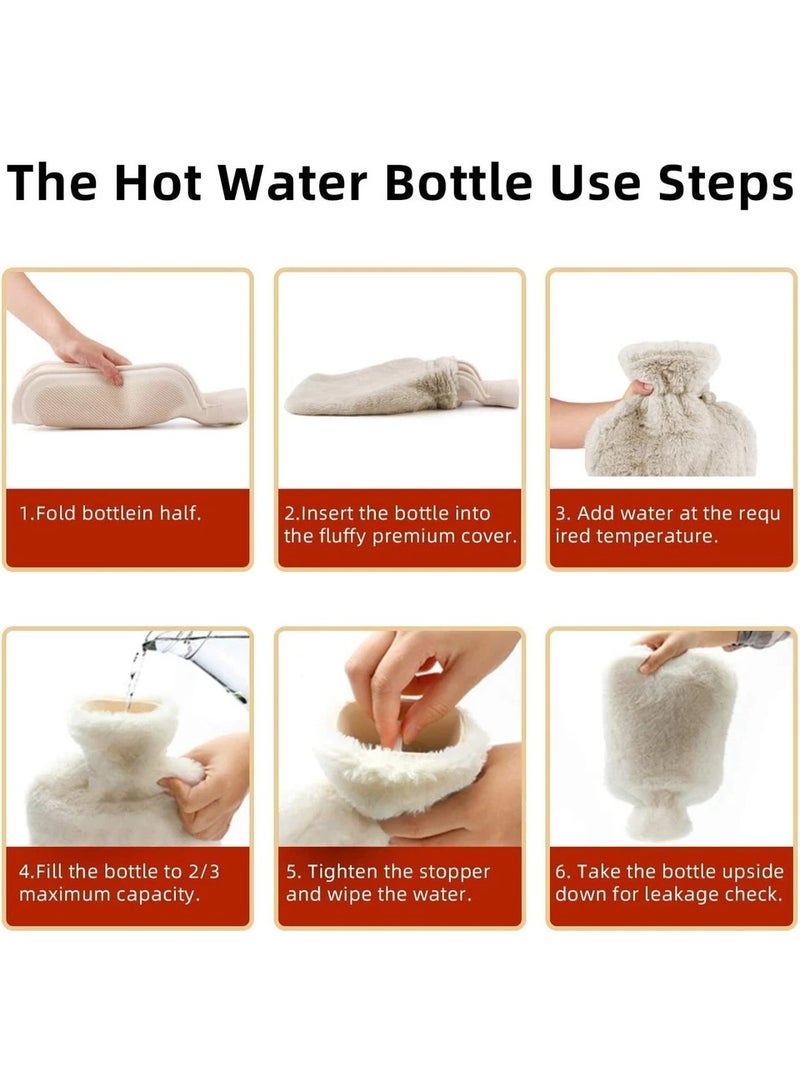 The Hot Water Bottle Use Steps

1.Fold bottlein half.

2.Insert the bottle into the fluffy premium cover.

3. Add water at the requ ired temperature.

4.Fill the bottle to 2/3 maximum capacity.

5. Tighten the stopper and wipe the water.

6. Take the bottle upside down for leakage check.