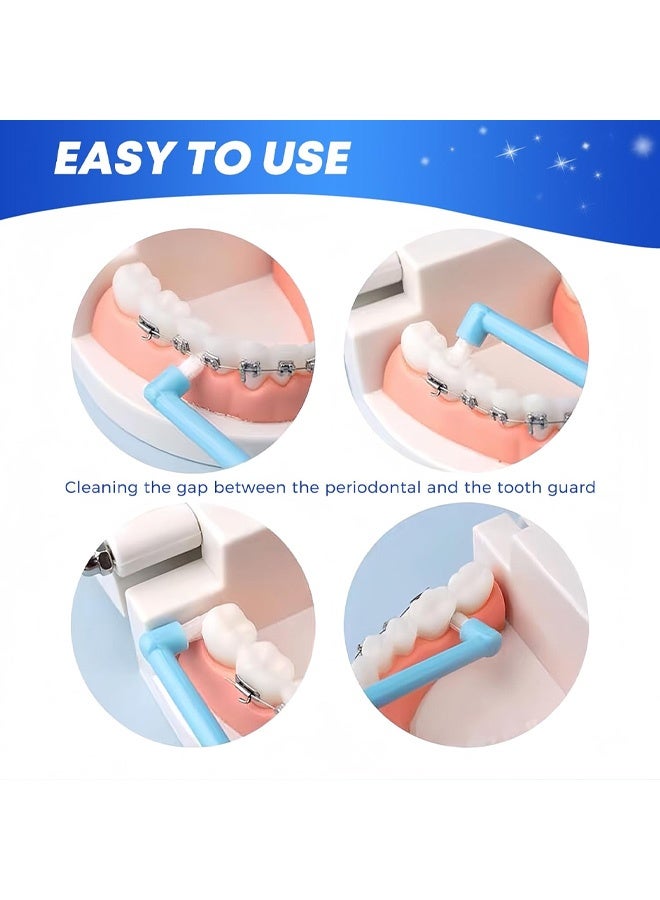 EASY TO USE

Cleaning the gap between the periodontal and the tooth guard