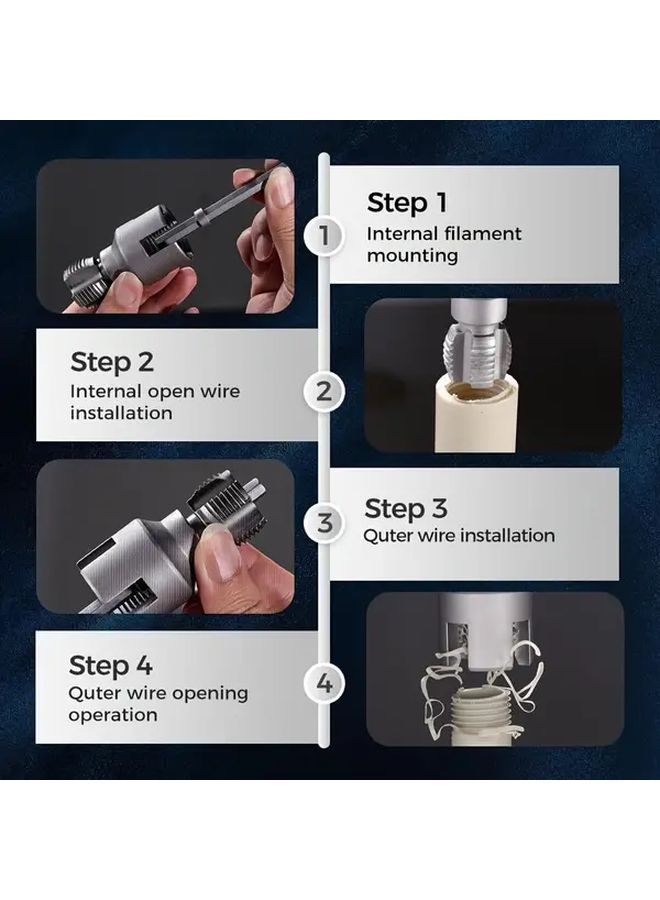 1

Step 1
Internal filament mounting

Step 2
Internal open wire installation

2

3

Step 3
Quter wire installation

Step 4
Quter wire opening operation

4