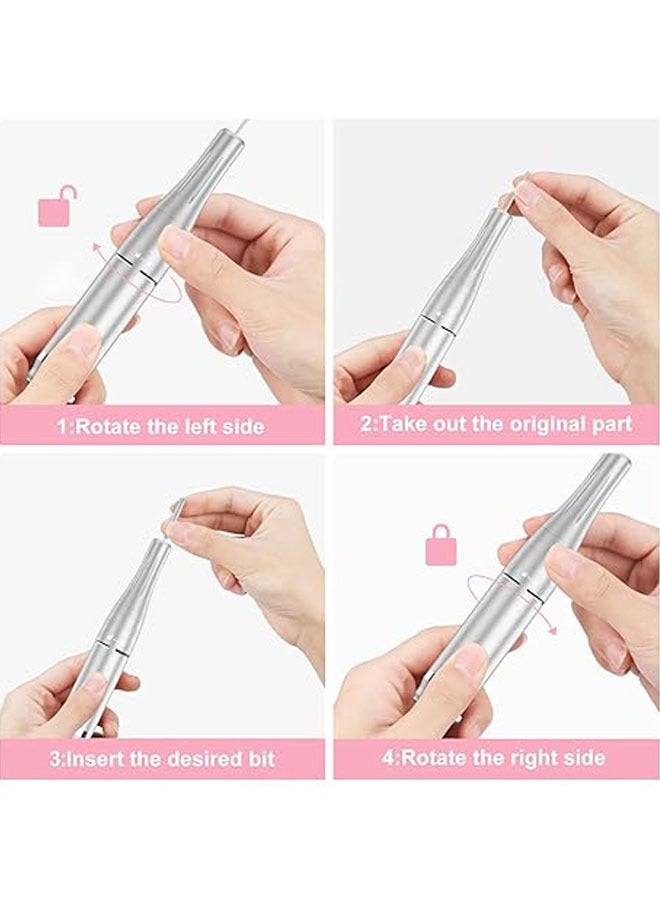 1:Rotate the left side

2:Take out the original part

3:Insert the desired bit

4:Rotate the right side