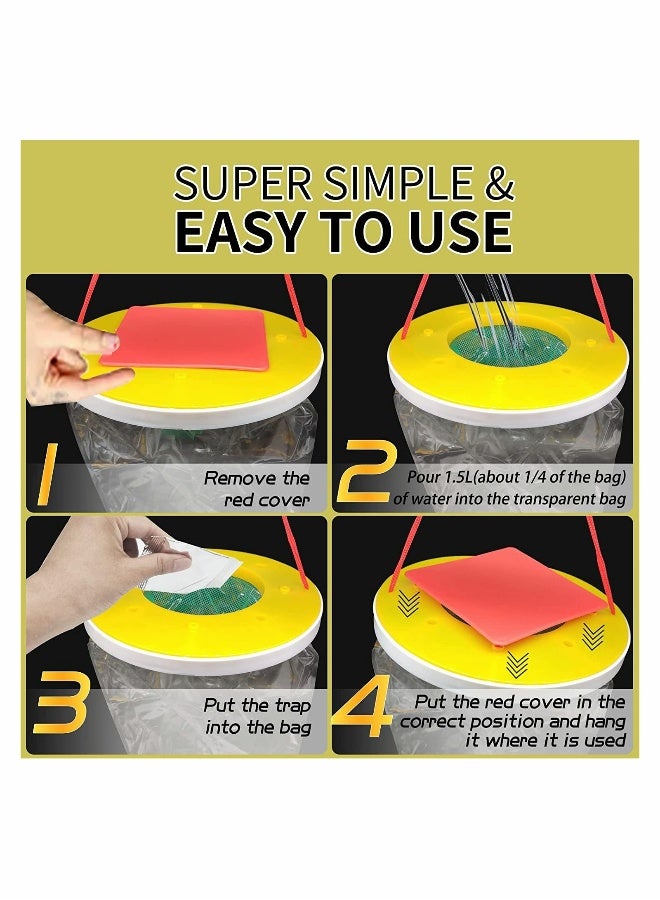 SUPER SIMPLE &
EASY TO USE

1
Remove the red cover

2
Pour 1.5L(about 1/4 of the bag) of water into the transparent bag

3
Put the trap into the bag

4
Put the red cover in the correct position and hang it where it is used