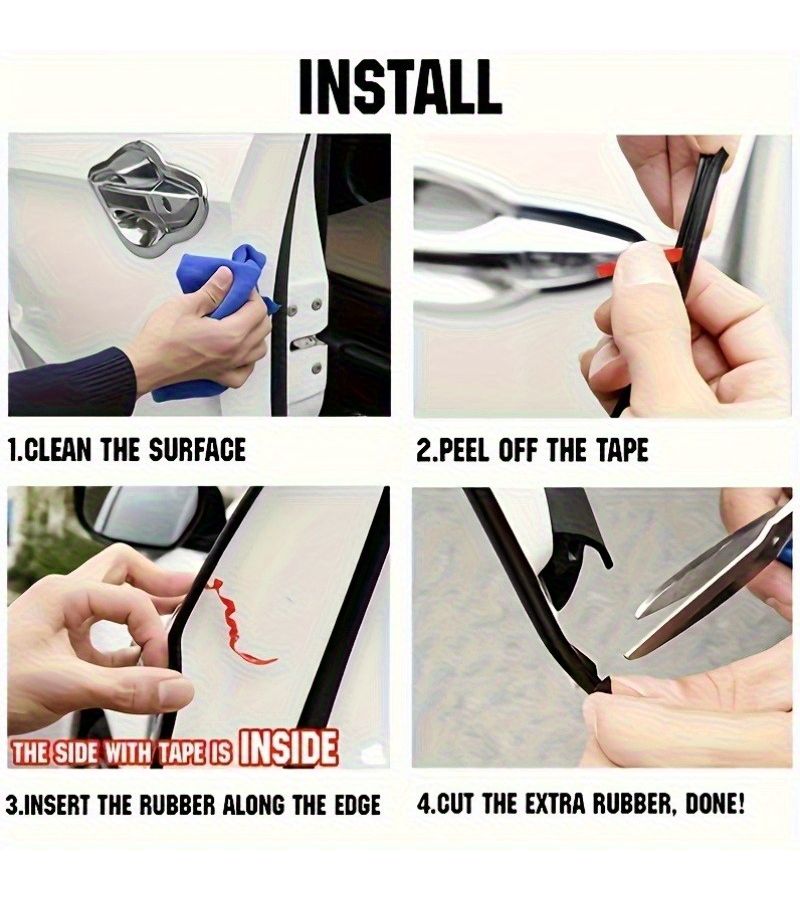 INSTALL

1.CLEAN THE SURFACE

2.PEEL OFF THE TAPE

THE SIDE WITH TAPE IS INSIDE

3.INSERT THE RUBBER ALONG THE EDGE

4.CUT THE EXTRA RUBBER, DONE!