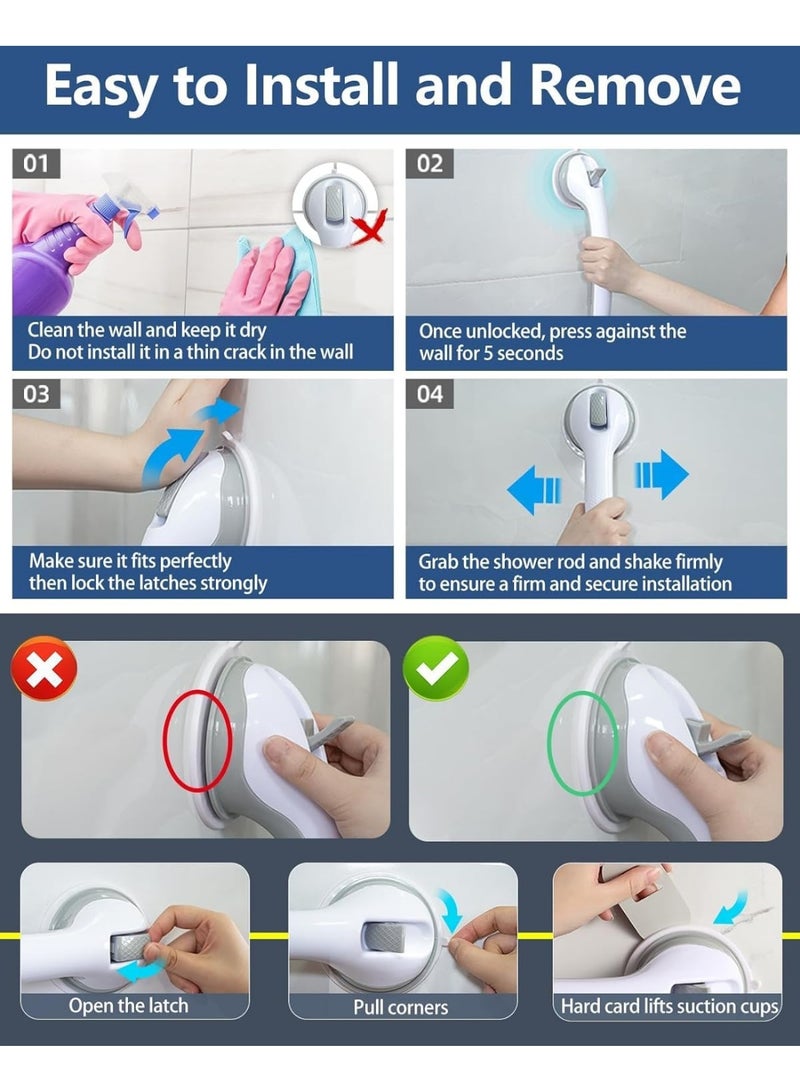 Easy to Install and Remove

01

Clean the wall and keep it dry
Do not install it in a thin crack in the wall

02

Once unlocked, press against the wall for 5 seconds

03

Make sure it fits perfectly then lock the latches strongly

04

Grab the shower rod and shake firmly to ensure a firm and secure installation

Open the latch

Pull corners

Hard card lifts suction cups