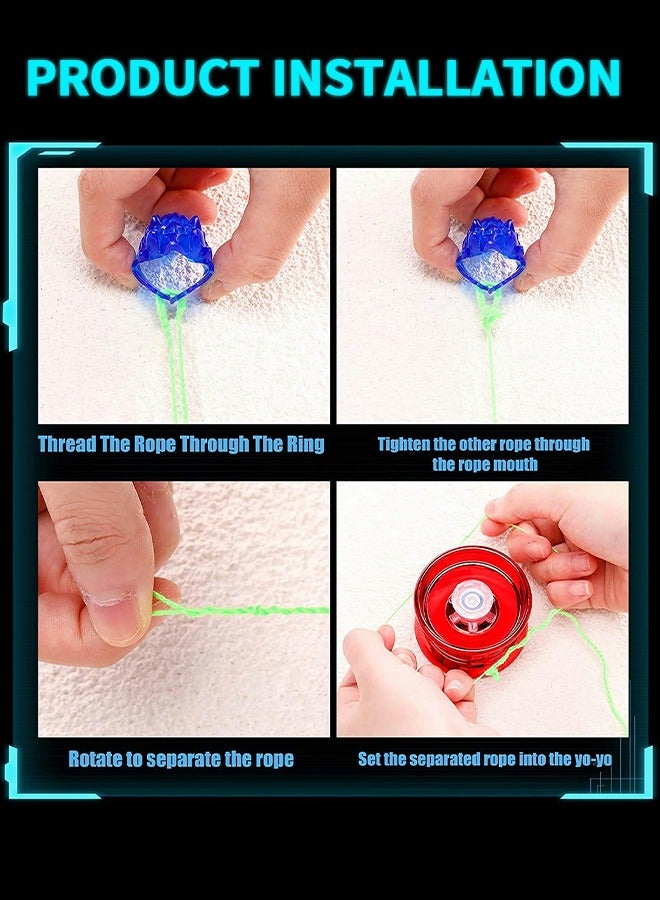 PRODUCT INSTALLATION

Thread The Rope Through The Ring

Tighten the other rope through the rope mouth

Rotate to separate the rope

Set the separated rope into the yo-yo