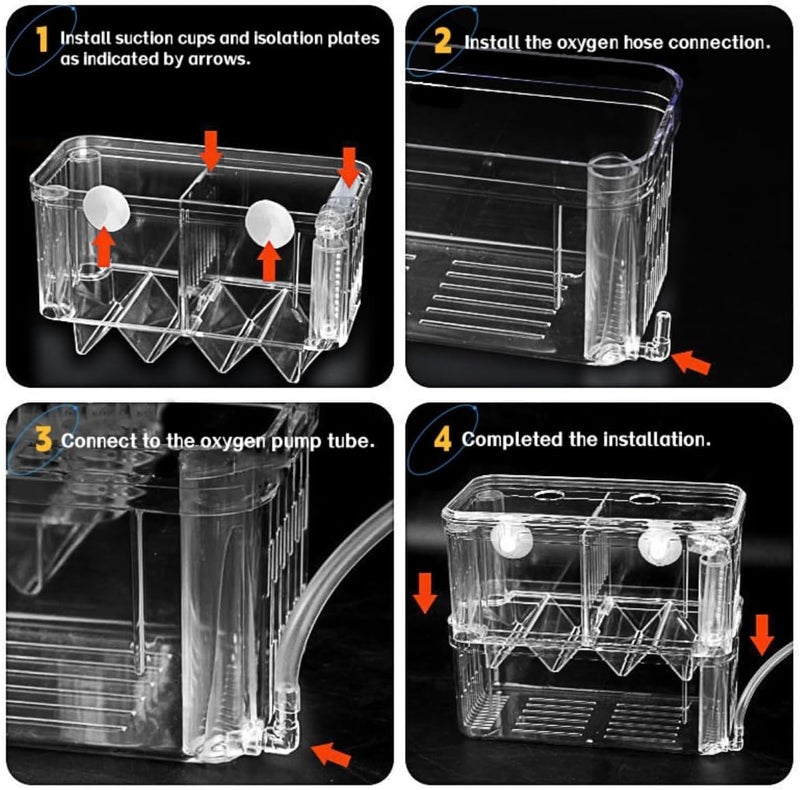 1 Install suction cups and isolation plates as indicated by arrows.

2 Install the oxygen hose connection.

3 Connect to the oxygen pump tube.

4 Completed the installation.