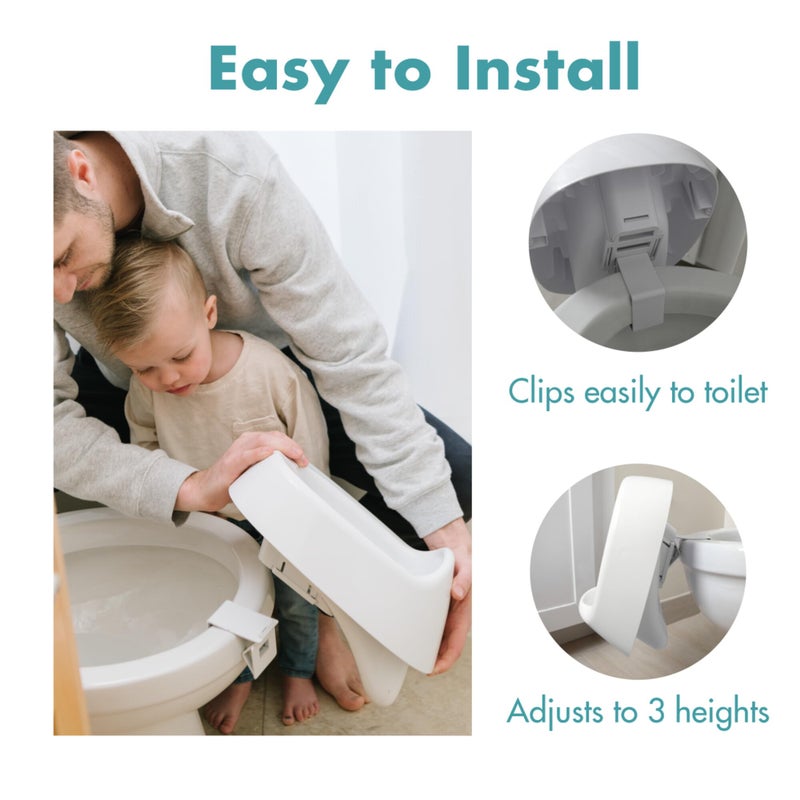 Easy to Install

Clips easily to toilet

Adjusts to 3 heights