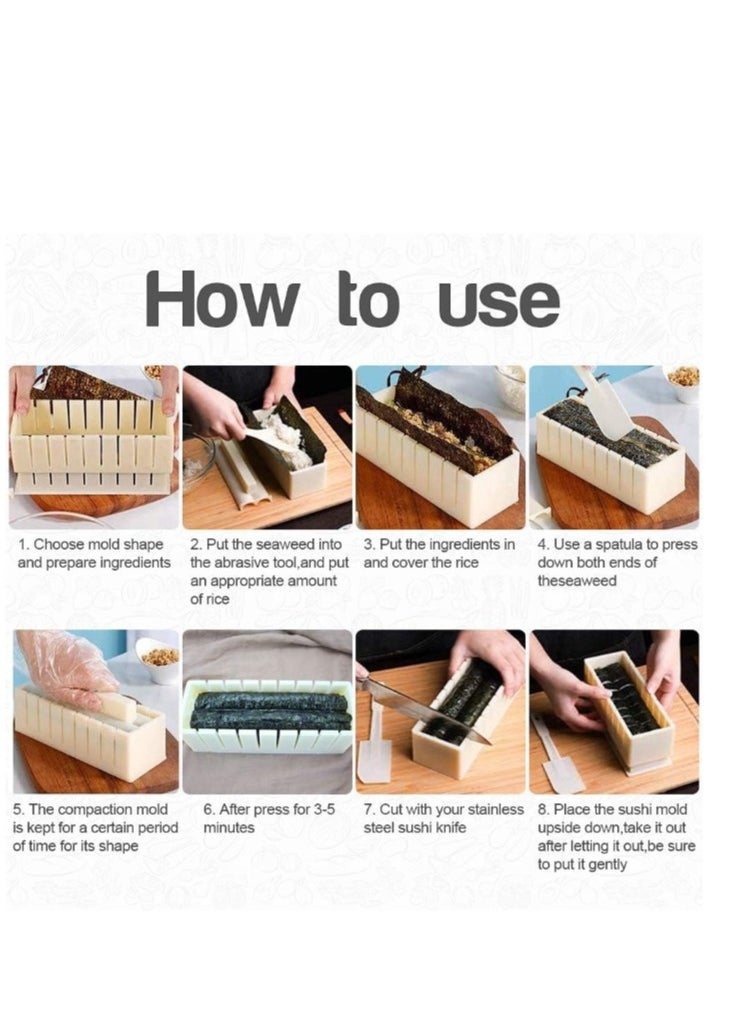 How to use

1. Choose mold shape and prepare ingredients

2. Put the seaweed into the abrasive tool,and put an appropriate amount of rice

3. Put the ingredients in and cover the rice

4. Use a spatula to press down both ends of theseaweed

5. The compaction mold is kept for a certain period of time for its shape

6. After press for 3-5 minutes

7. Cut with your stainless steel sushi knife

8. Place the sushi mold upside down,take it out after letting it out,be sure to put it gently