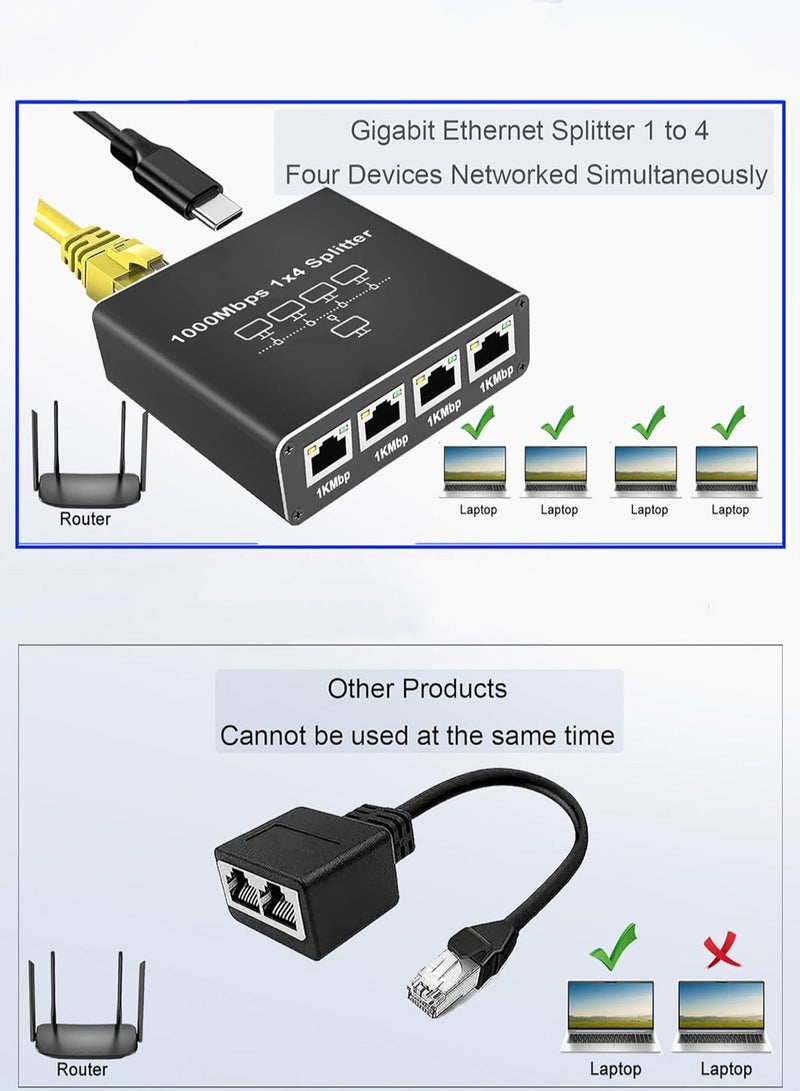 Gigabit Ethernet Splitter 1 to 4
Four Devices Networked Simultaneously

1000Mbps 1x4 Splitter

1KMbp
1KMbp
1KMbp
1KMbp

Router

Laptop
Laptop
Laptop
Laptop

Other Products
Cannot be used at the same time

Router

Laptop
Laptop