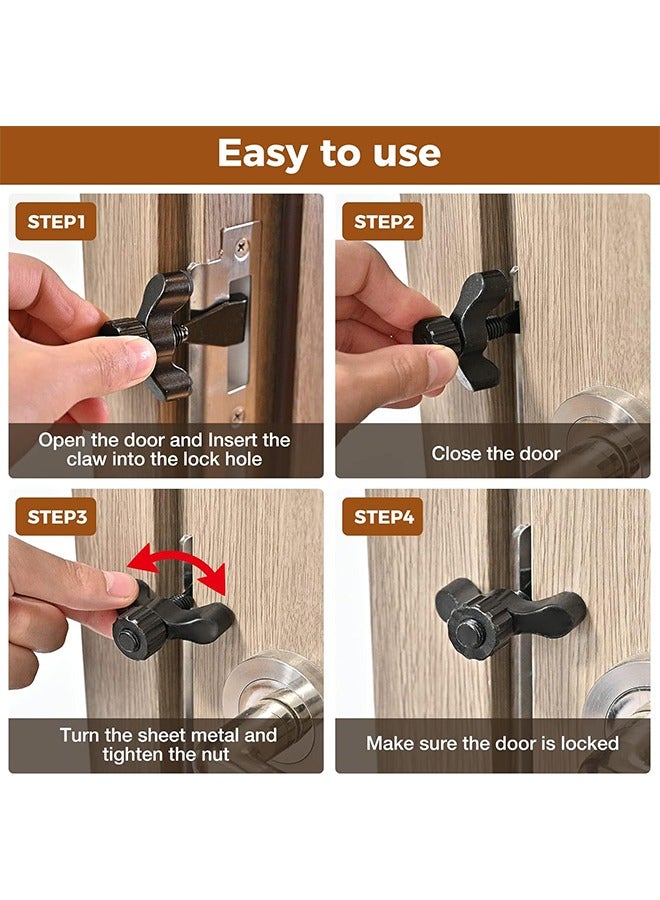 Easy to use

STEP1

Open the door and Insert the claw into the lock hole

STEP2

Close the door

STEP3

Turn the sheet metal and tighten the nut

STEP4

Make sure the door is locked