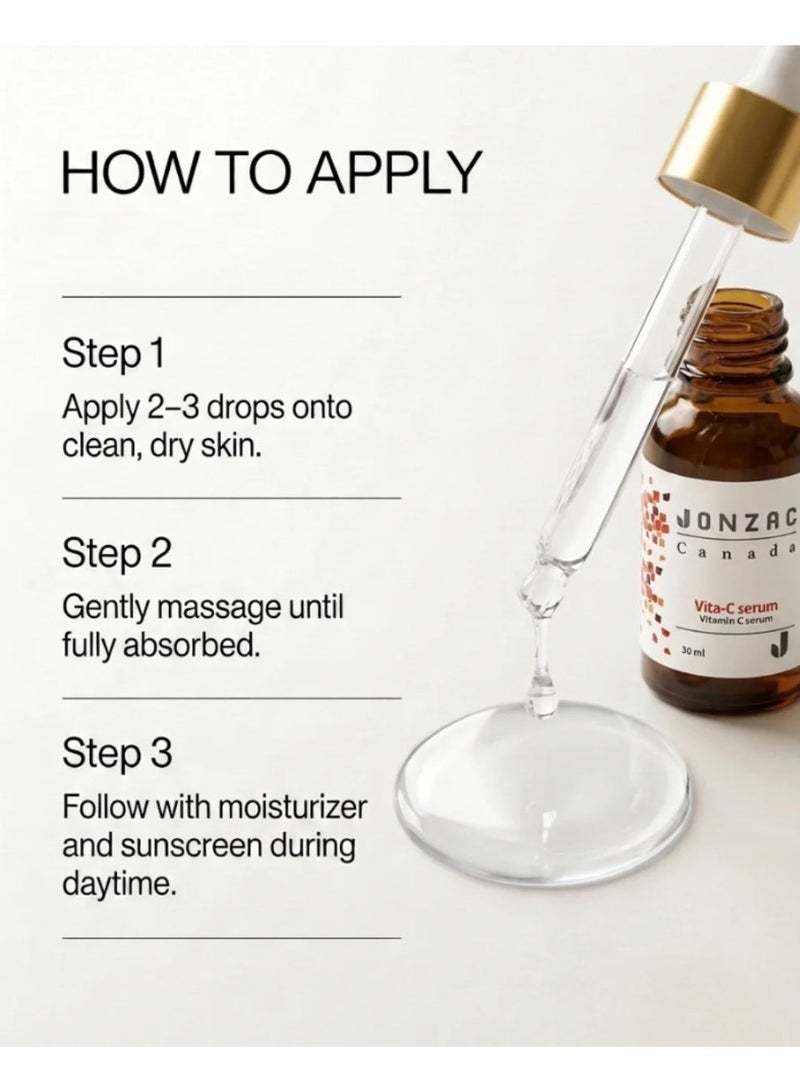 HOW TO APPLY

Step 1
Apply 2–3 drops onto clean, dry skin.

Step 2
Gently massage until fully absorbed.

Step 3
Follow with moisturizer and sunscreen during daytime.

JONZAC
Canada
Vita-C serum
Vitamin C serum
30 ml
J