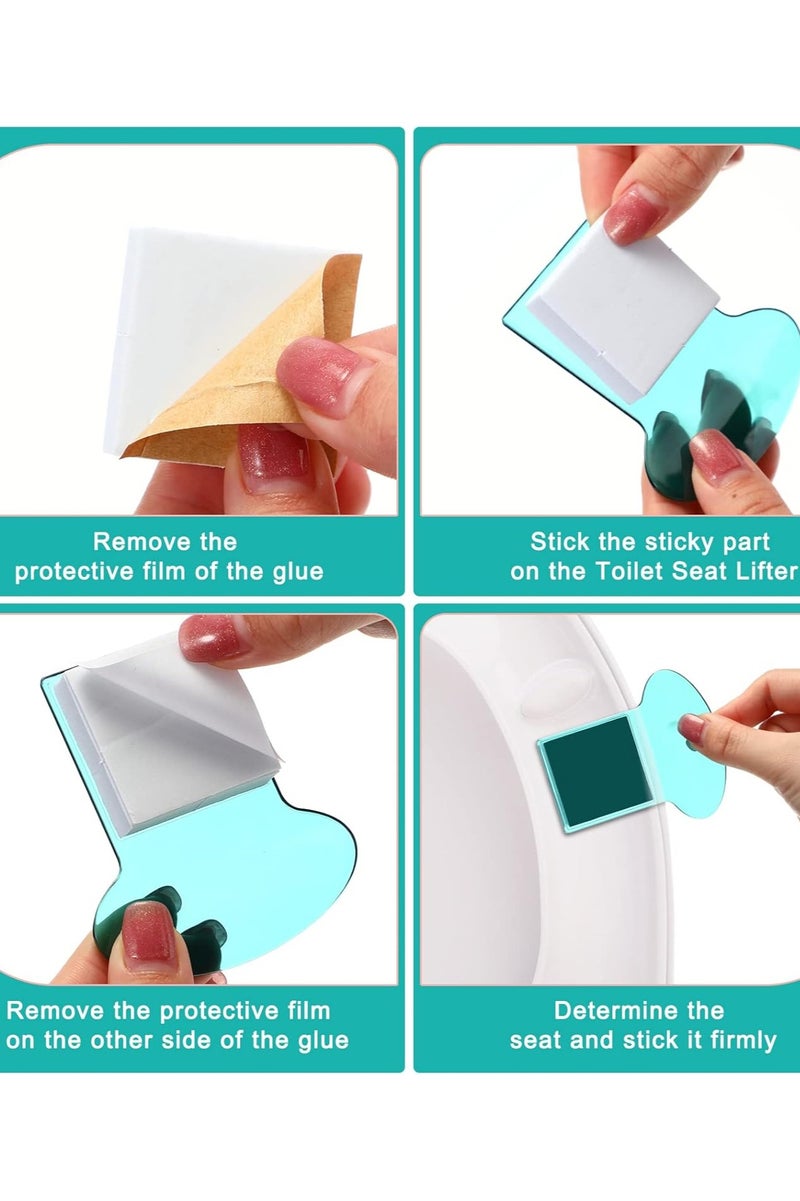 Remove the protective film of the glue

Stick the sticky part on the Toilet Seat Lifter

Remove the protective film on the other side of the glue

Determine the seat and stick it firmly