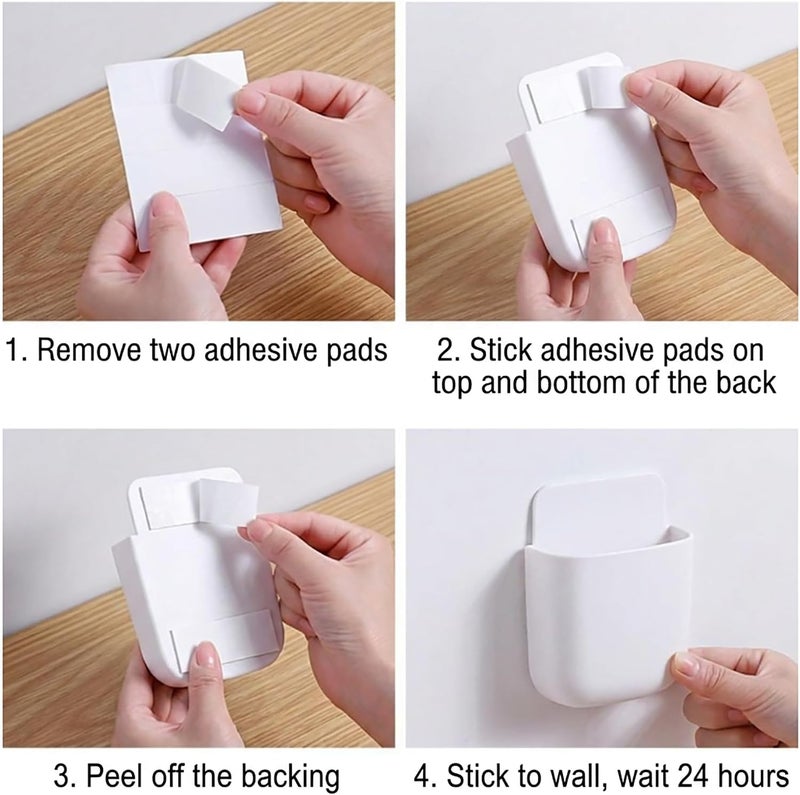 1. Remove two adhesive pads

2. Stick adhesive pads on top and bottom of the back

3. Peel off the backing

4. Stick to wall, wait 24 hours