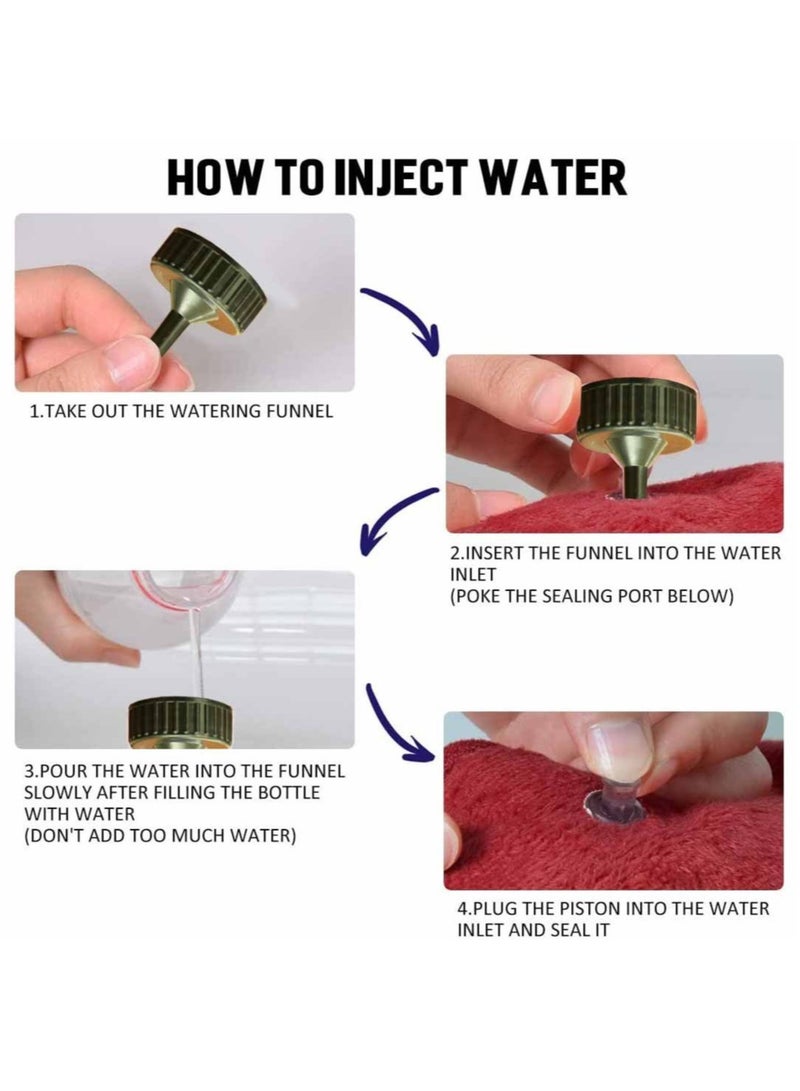 HOW TO INJECT WATER

1.TAKE OUT THE WATERING FUNNEL

2.INSERT THE FUNNEL INTO THE WATER INLET
(POKE THE SEALING PORT BELOW)

3.POUR THE WATER INTO THE FUNNEL SLOWLY AFTER FILLING THE BOTTLE WITH WATER
(DON'T ADD TOO MUCH WATER)

4.PLUG THE PISTON INTO THE WATER INLET AND SEAL IT