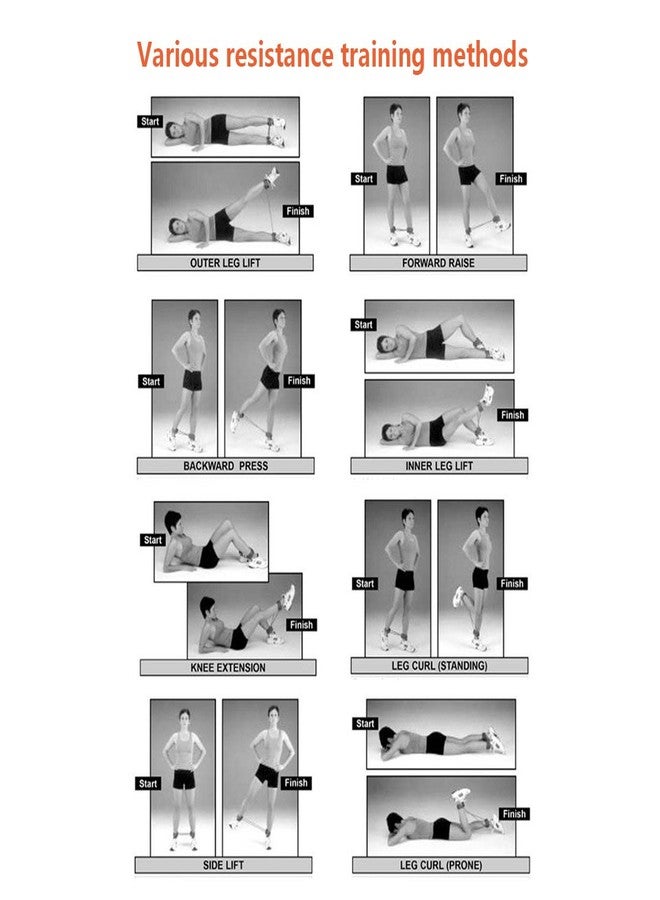 Various resistance training methods

Start

Finish

OUTER LEG LIFT

Start

Finish

FORWARD RAISE

Start

Finish

BACKWARD PRESS

Start

Finish

INNER LEG LIFT

Start

Finish

KNEE EXTENSION

Start

Finish

LEG CURL (STANDING)

Start

Finish

SIDE LIFT

Start

Finish

LEG CURL (PRONE)