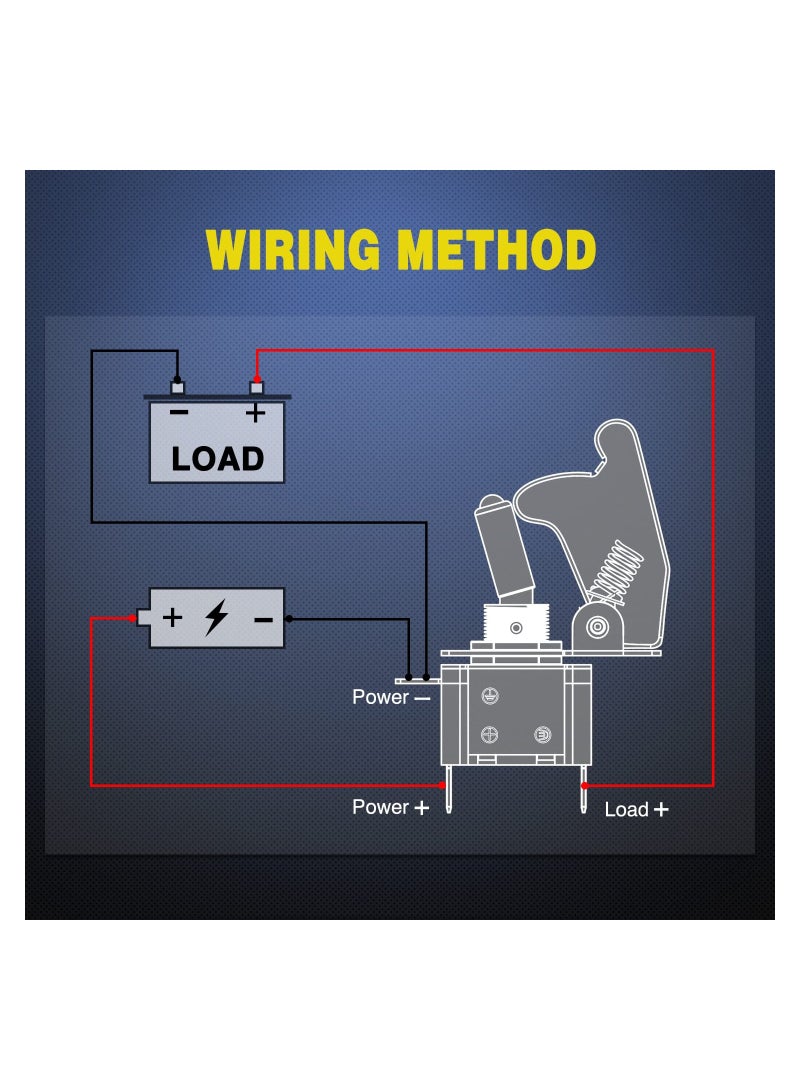 WIRING METHOD

− +
LOAD

+ −

Power −

Power +

Load +