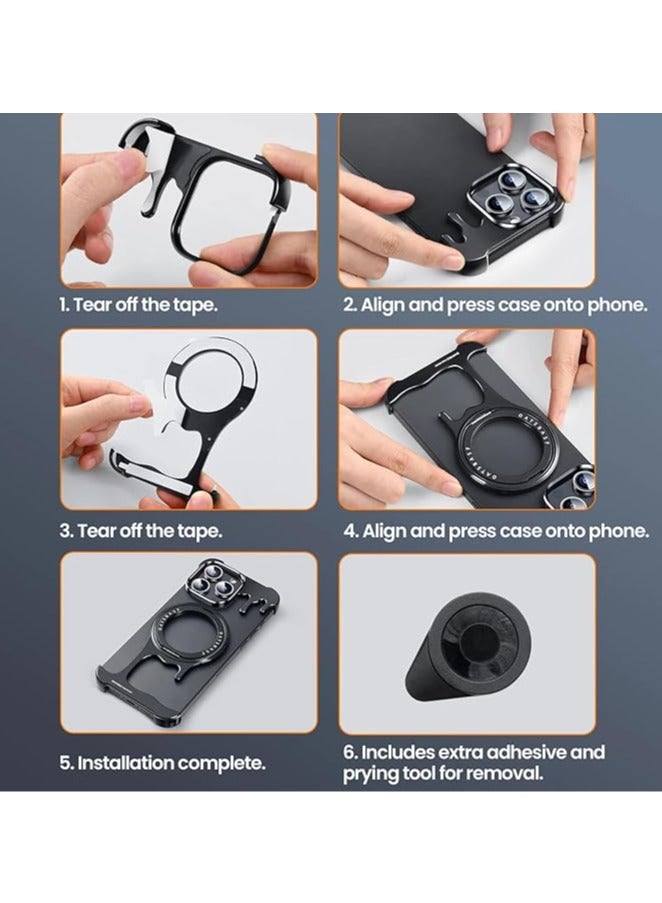 1. Tear off the tape.

2. Align and press case onto phone.

3. Tear off the tape.

4. Align and press case onto phone.

5. Installation complete.

6. Includes extra adhesive and prying tool for removal.