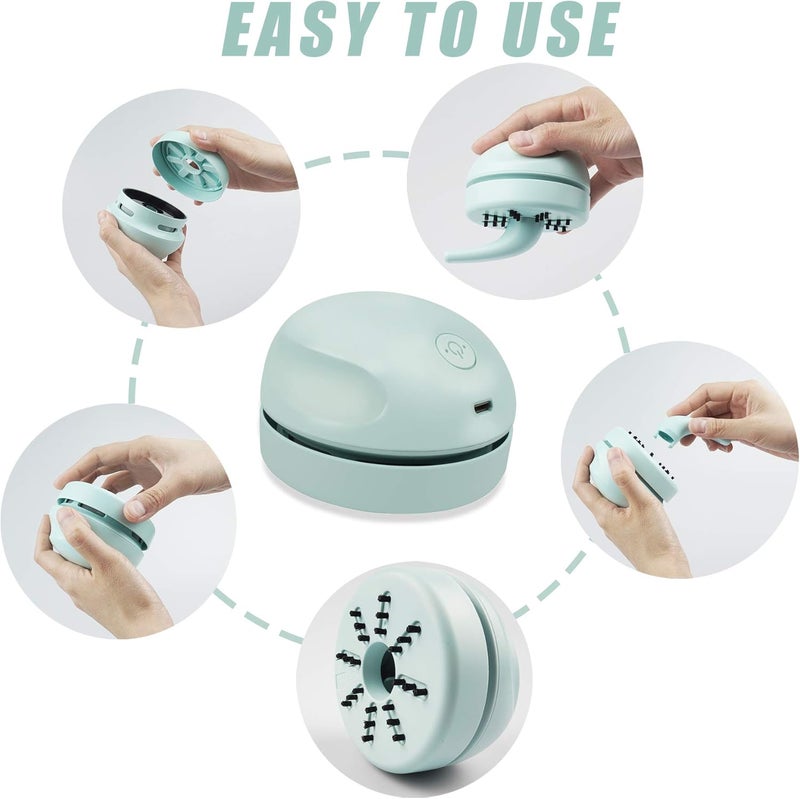 EASY TO USE