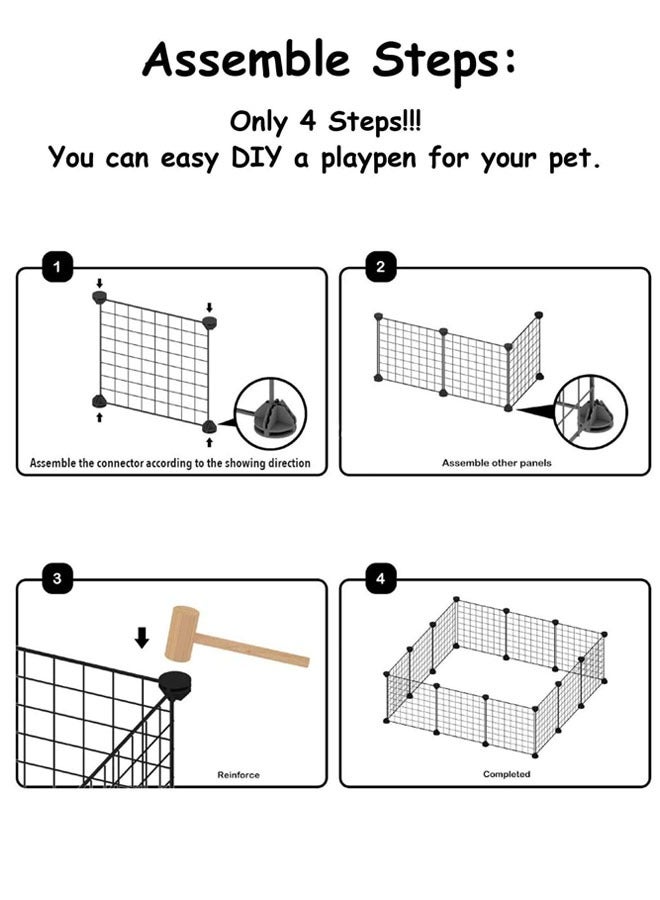 Assemble Steps:

Only 4 Steps!!!
You can easy DIY a playpen for your pet.

1
Assemble the connector according to the showing direction

2
Assemble other panels

3
Reinforce

4
Completed