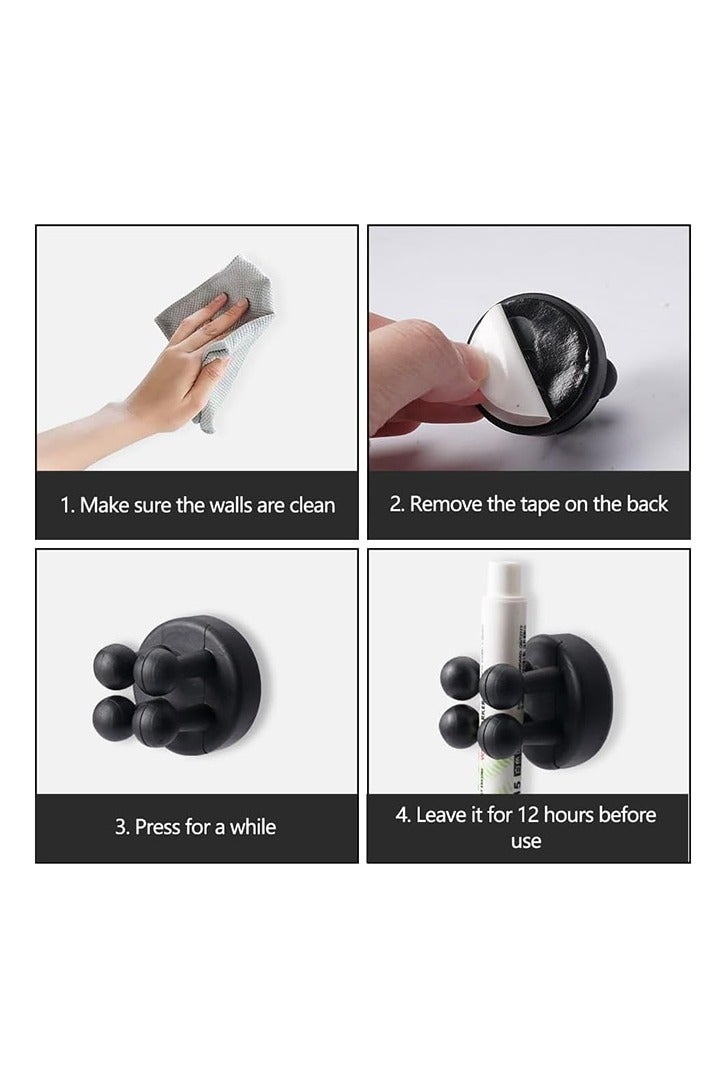 1. Make sure the walls are clean

2. Remove the tape on the back

3. Press for a while

4. Leave it for 12 hours before use