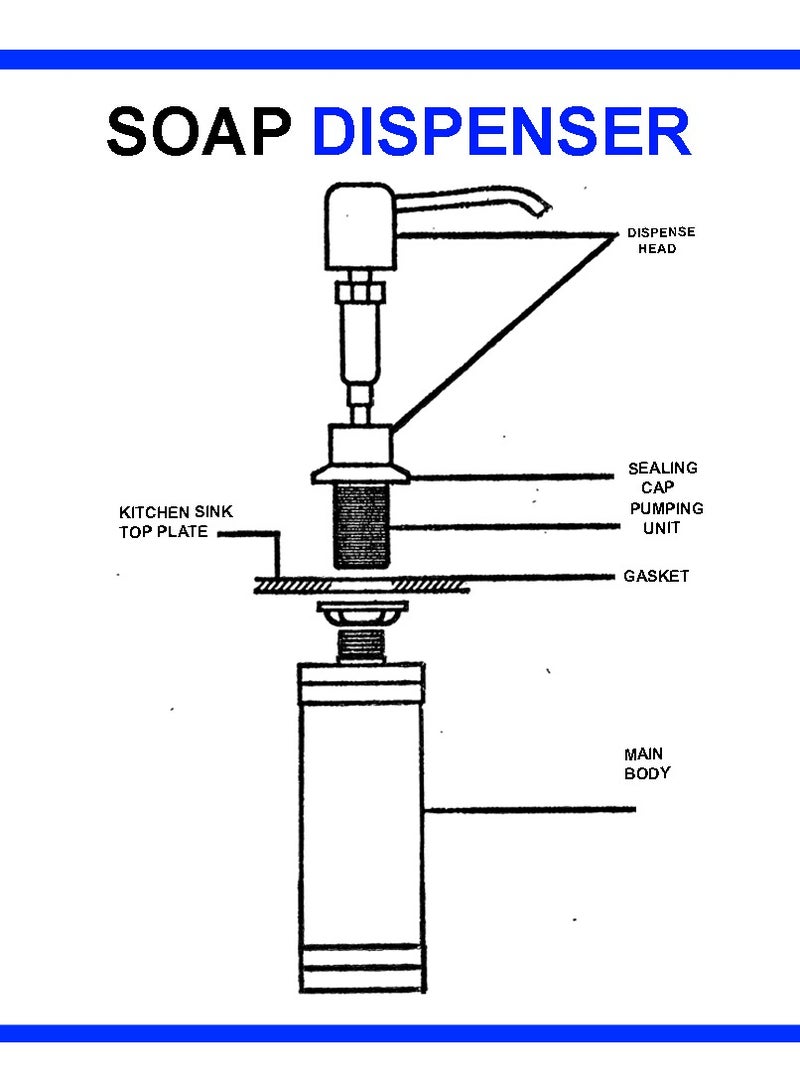 SOAP DISPENSER

DISPENSE HEAD

SEALING CAP

PUMPING UNIT

KITCHEN SINK TOP PLATE

GASKET

MAIN BODY