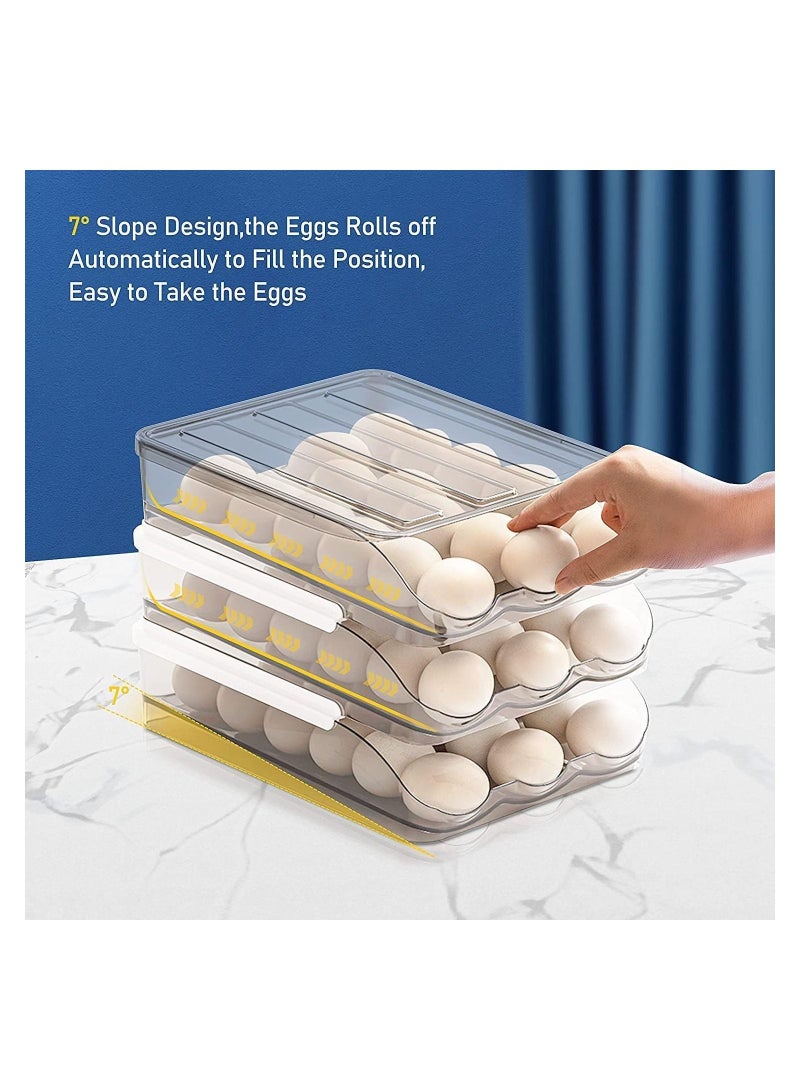 7° Slope Design,the Eggs Rolls off Automatically to Fill the Position, Easy to Take the Eggs

7°