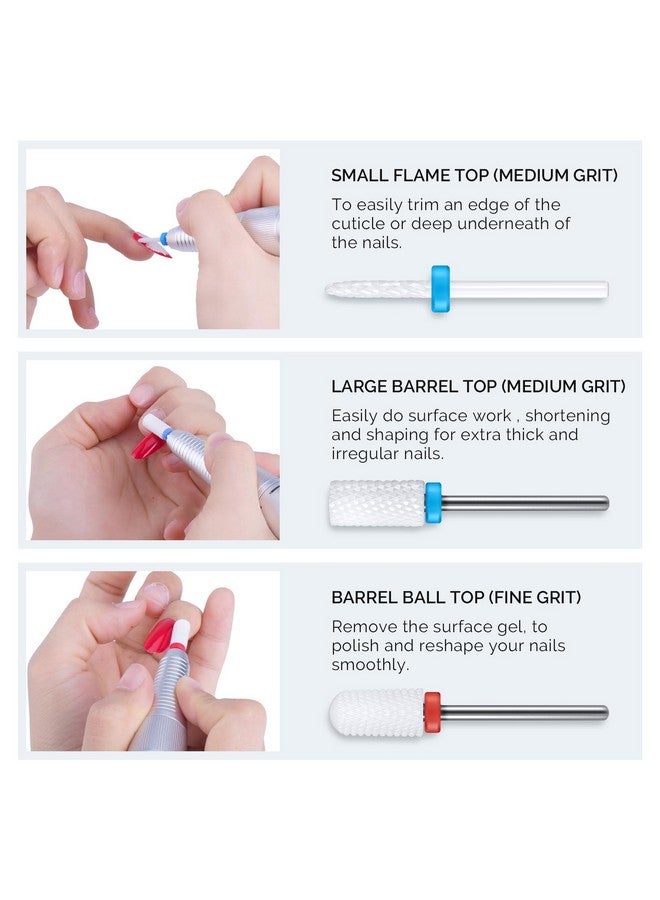 SMALL FLAME TOP (MEDIUM GRIT)

To easily trim an edge of the cuticle or deep underneath of the nails.

LARGE BARREL TOP (MEDIUM GRIT)

Easily do surface work , shortening and shaping for extra thick and irregular nails.

BARREL BALL TOP (FINE GRIT)

Remove the surface gel, to polish and reshape your nails smoothly.