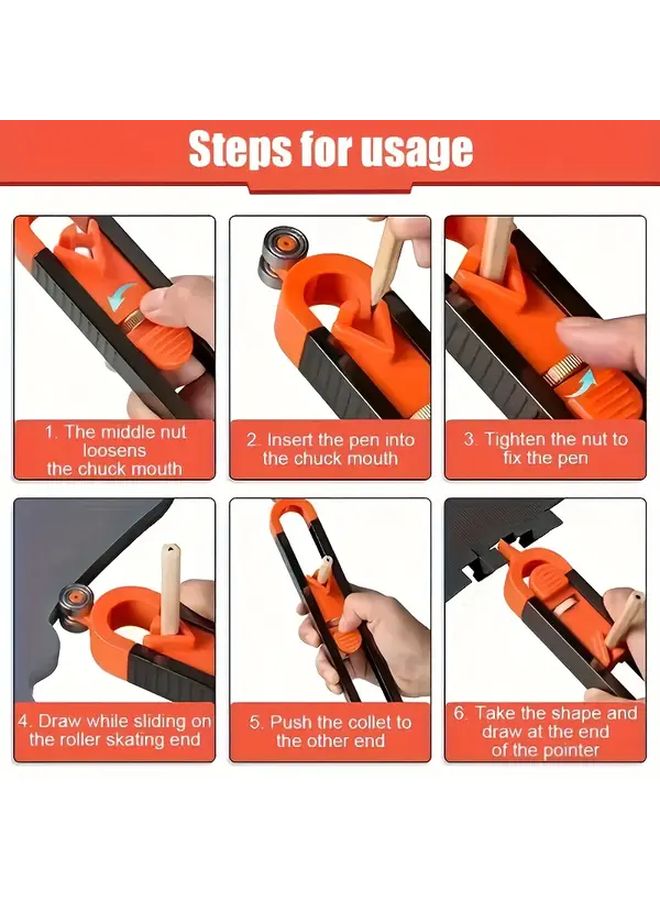 Steps for usage

1. The middle nut loosens the chuck mouth

2. Insert the pen into the chuck mouth

3. Tighten the nut to fix the pen

4. Draw while sliding on the roller skating end

5. Push the collet to the other end

6. Take the shape and draw at the end of the pointer